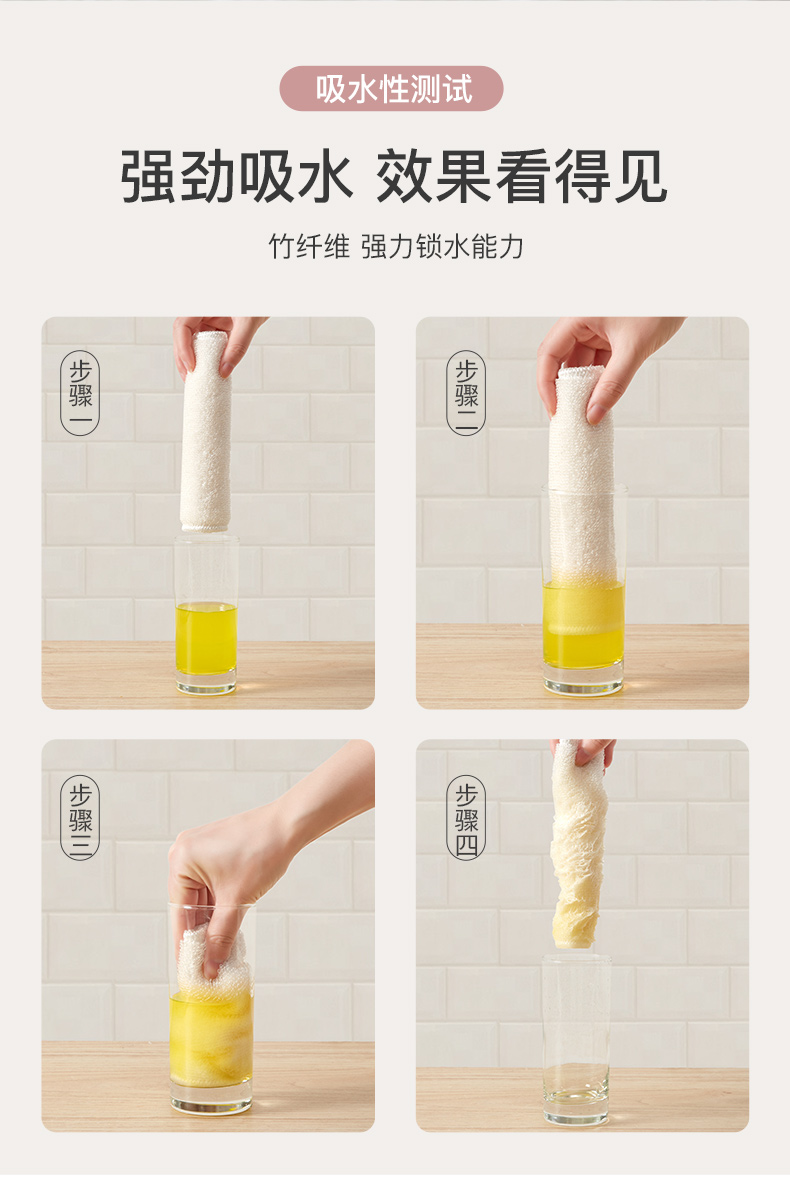 吸水性测试

强劲吸水 效果看得见

竹纤维 强力锁水能力

步骤一

步骤二

步骤三

步骤四