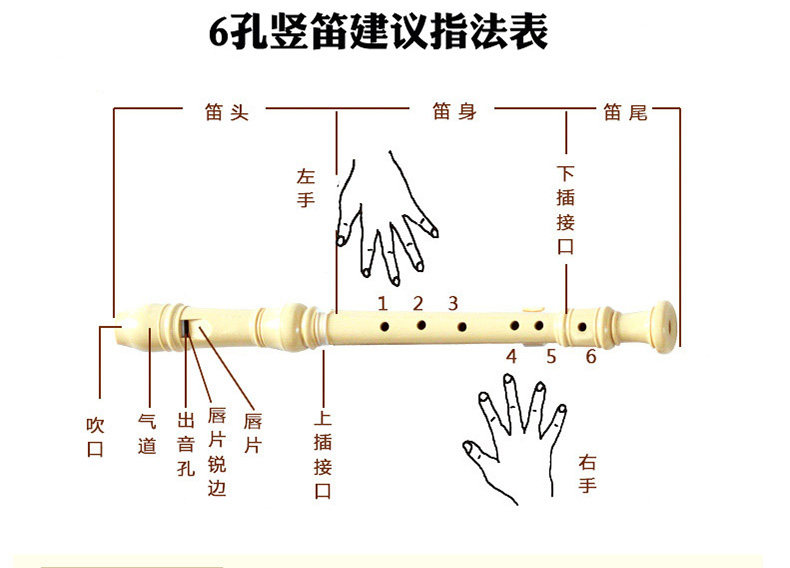 6孔竖笛建议指法表

笛头

笛身

笛尾

左手

下插接口

1 2 3

4 5 6

吹口

气道

出音孔

唇片锐边

唇片

上插接口

右手