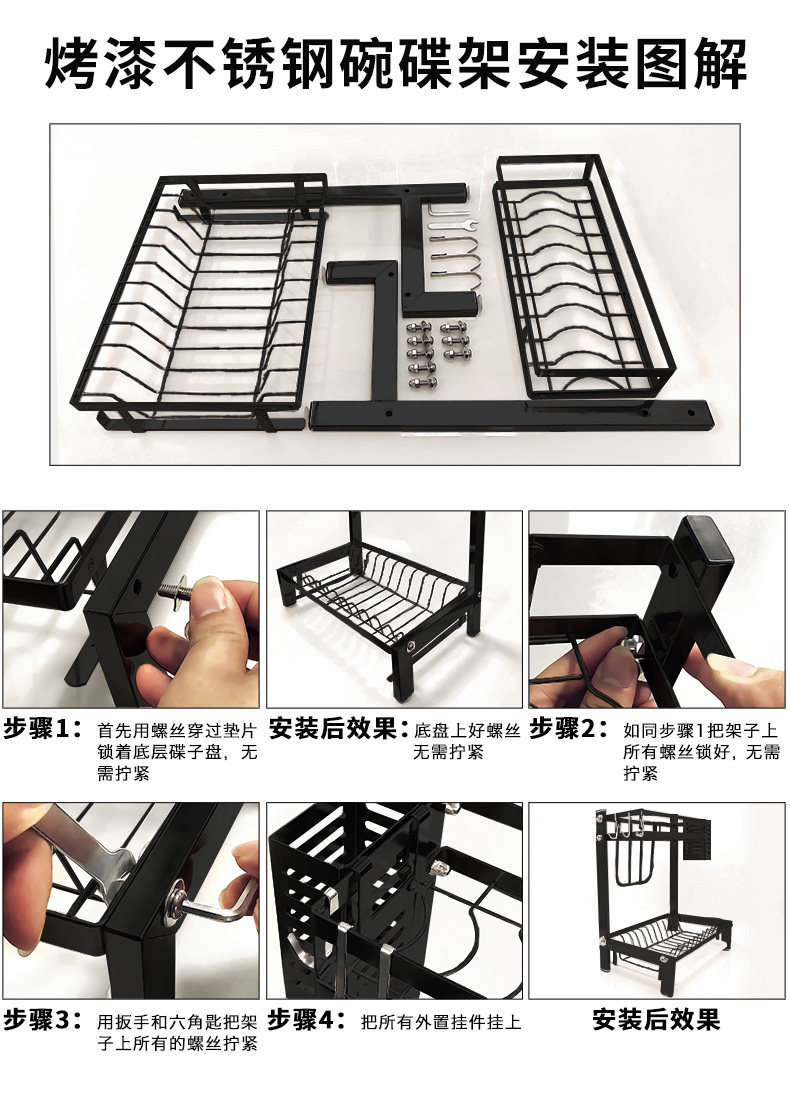 烤漆不锈钢碗碟架安装图解

步骤1：首先用螺丝穿过垫片锁着底层碟子盘，无需拧紧

安装后效果：底盘上好螺丝无需拧紧

步骤2：如同步骤1把架子上所有螺丝锁好，无需拧紧

步骤3：用扳手和六角匙把架子上所有的螺丝拧紧

步骤4：把所有外置挂件挂上

安装后效果