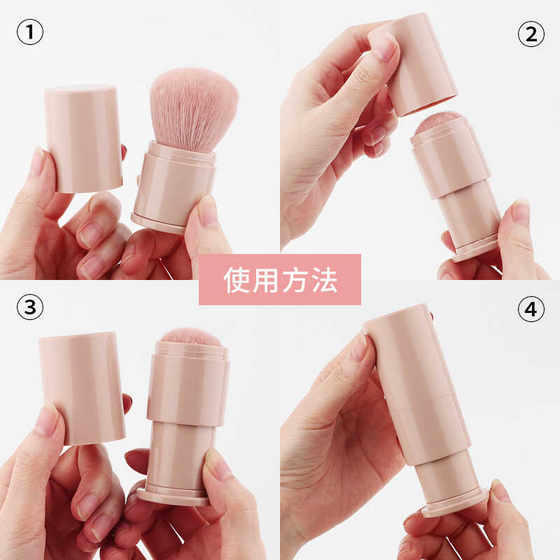 ①

②

使用方法

③

④