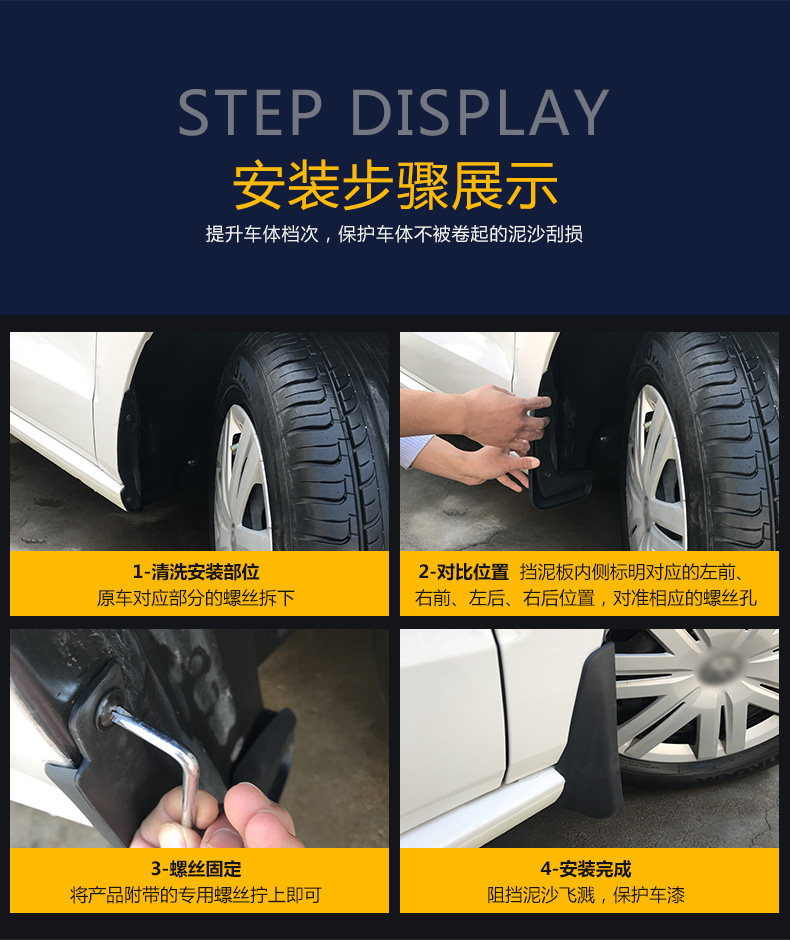 STEP DISPLAY
安装步骤展示
提升车体档次，保护车体不被卷起的泥沙刮损

1-清洗安装部位
原车对应部分的螺丝拆下

2-对比位置 挡泥板内侧标明对应的左前、右前、左后、右后位置，对准相应的螺丝孔

3-螺丝固定
将产品附带的专用螺丝拧上即可

4-安装完成
阻挡泥沙飞溅，保护车漆