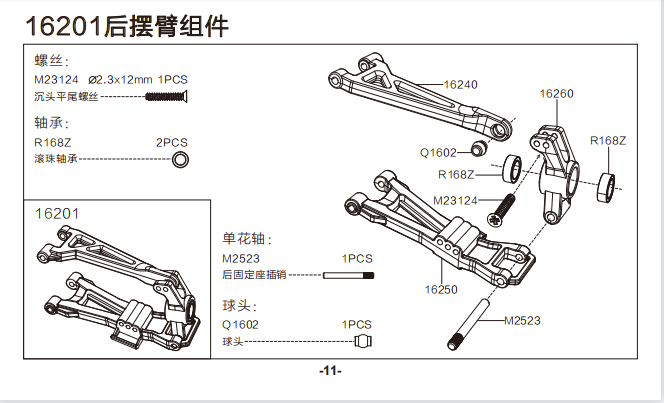 16201后摆臂组件

螺丝:
M23124 ⌀2.3x12mm 1PCS
沉头平尾螺丝

轴承:
R168Z 2PCS
滚珠轴承

16201

单花轴:
M2523 1PCS
后固定座插销

球头:
Q1602 1PCS
球头

16240
16260
R168Z
Q1602
R168Z
M23124
16250
M2523

-11-