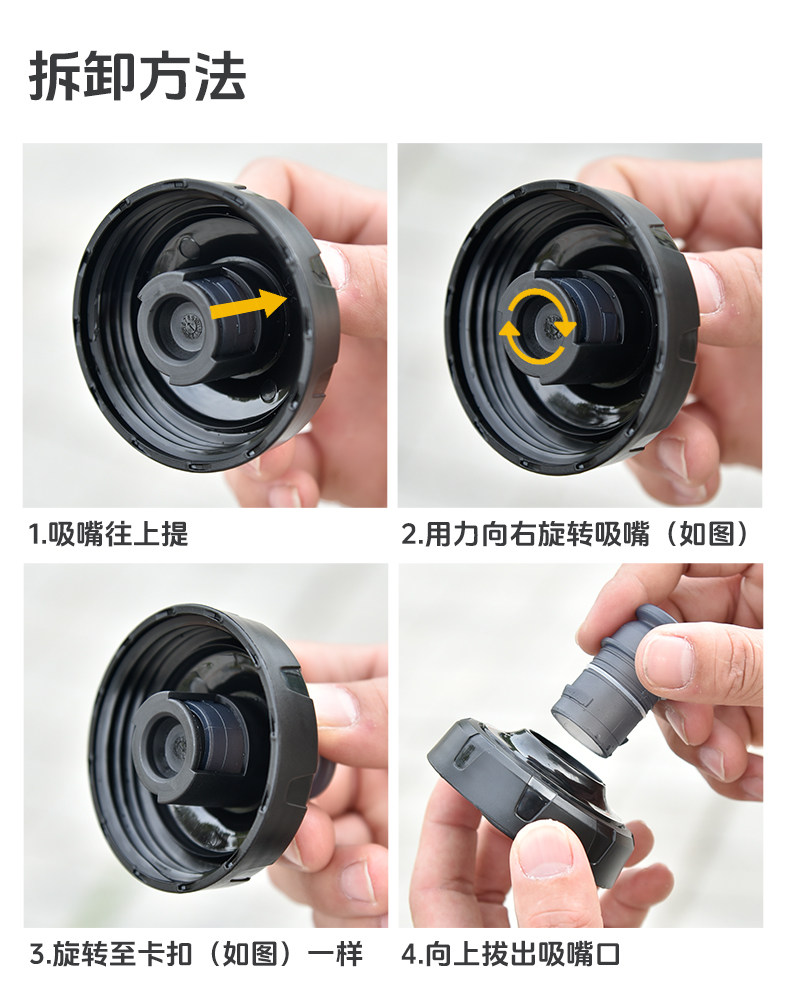 拆卸方法

1.吸嘴往上提

2.用力向右旋转吸嘴（如图）

3.旋转至卡扣（如图）一样

4.向上拔出吸嘴口