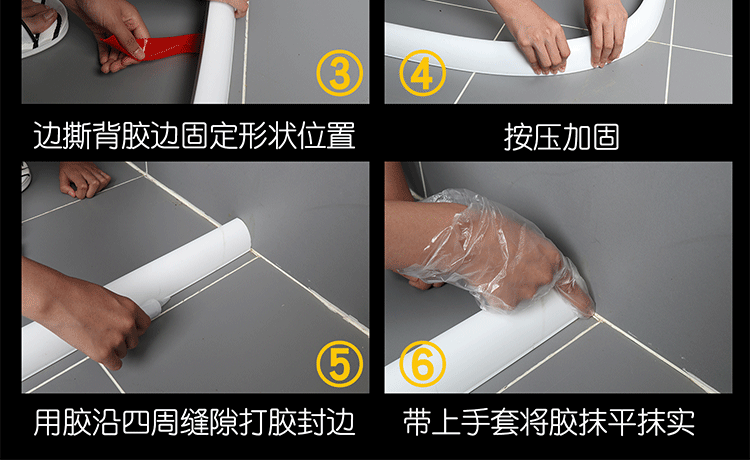 ③
边撕背胶边固定形状位置

④
按压加固

⑤
用胶沿四周缝隙打胶封边

⑥
带上手套将胶抹平抹实