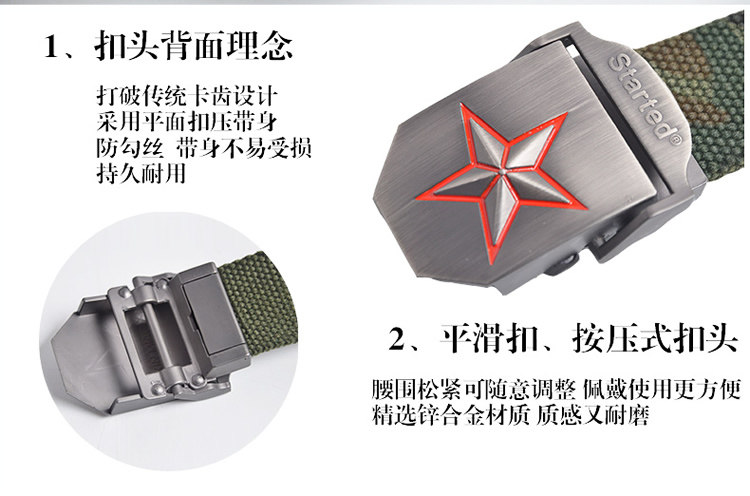 1、扣头背面理念

打破传统卡齿设计
采用平面扣压带身
防勾丝 带身不易受损
持久耐用

Started®

2、平滑扣、按压式扣头

腰围松紧可随意调整 佩戴使用更方便
精选锌合金材质 质感又耐磨