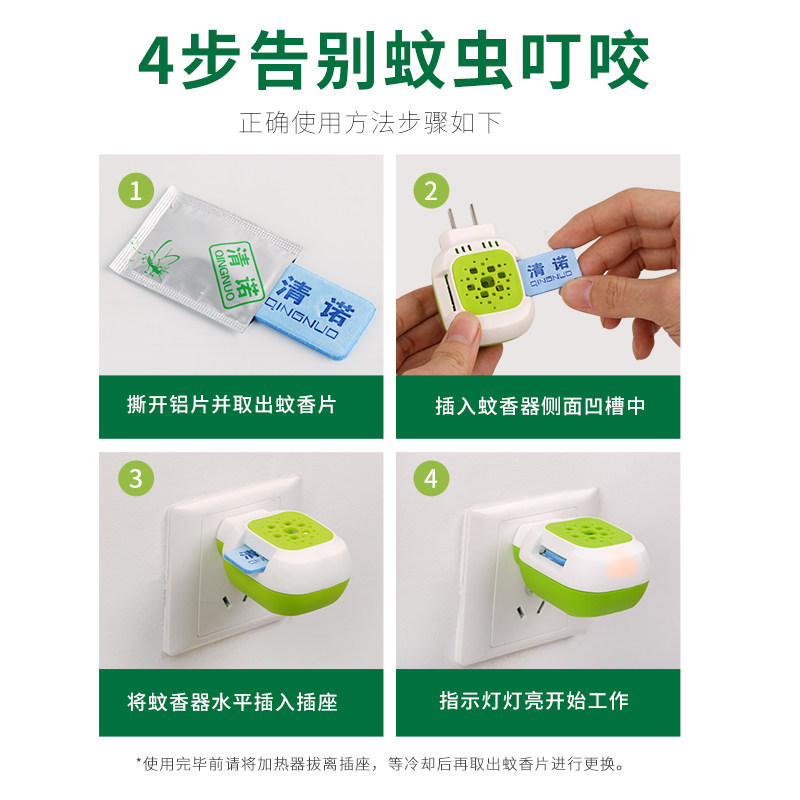 4步告别蚊虫叮咬

正确使用方法步骤如下

1

清诺
QINGNUO

清诺
QINGNUO

撕开铝片并取出蚊香片

2

清诺
QINGNUO

插入蚊香器侧面凹槽中

3

将蚊香器水平插入插座

4

指示灯灯亮开始工作

*使用完毕前请将加热器拔离插座，等冷却后再取出蚊香片进行更换。