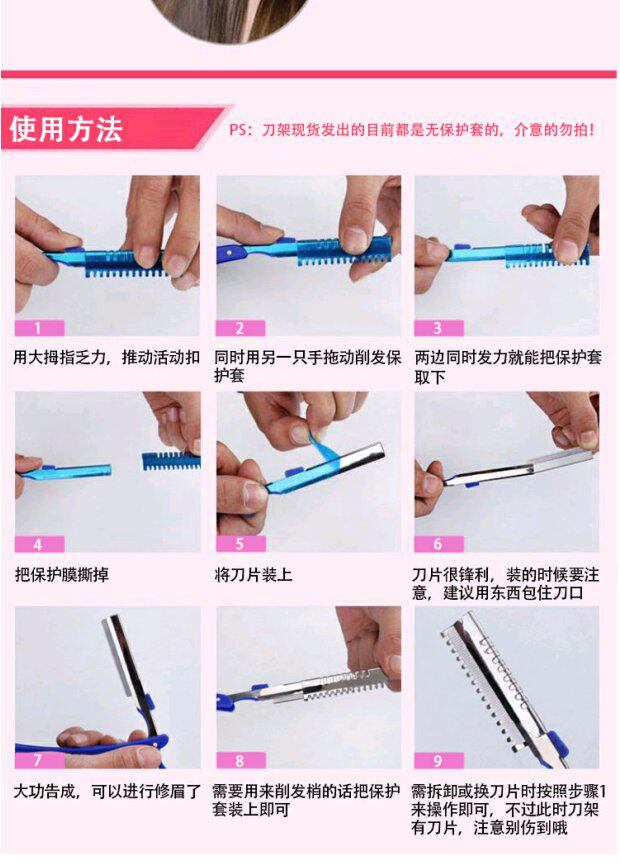 使用方法

PS：刀架现货发出的目前都是无保护套的，介意的勿拍！

1
用大拇指乏力，推动活动扣

2
同时用另一只手拖动削发保护套

3
两边同时发力就能把保护套取下

4
把保护膜撕掉

5
将刀片装上

6
刀片很锋利，装的时候要注意，建议用东西包住刀口

7
大功告成，可以进行修眉了

8
需要用来削发梢的话把保护套装上即可

9
需拆卸或换刀片时按照步骤1来操作即可，不过此时刀架有刀片，注意别伤到哦