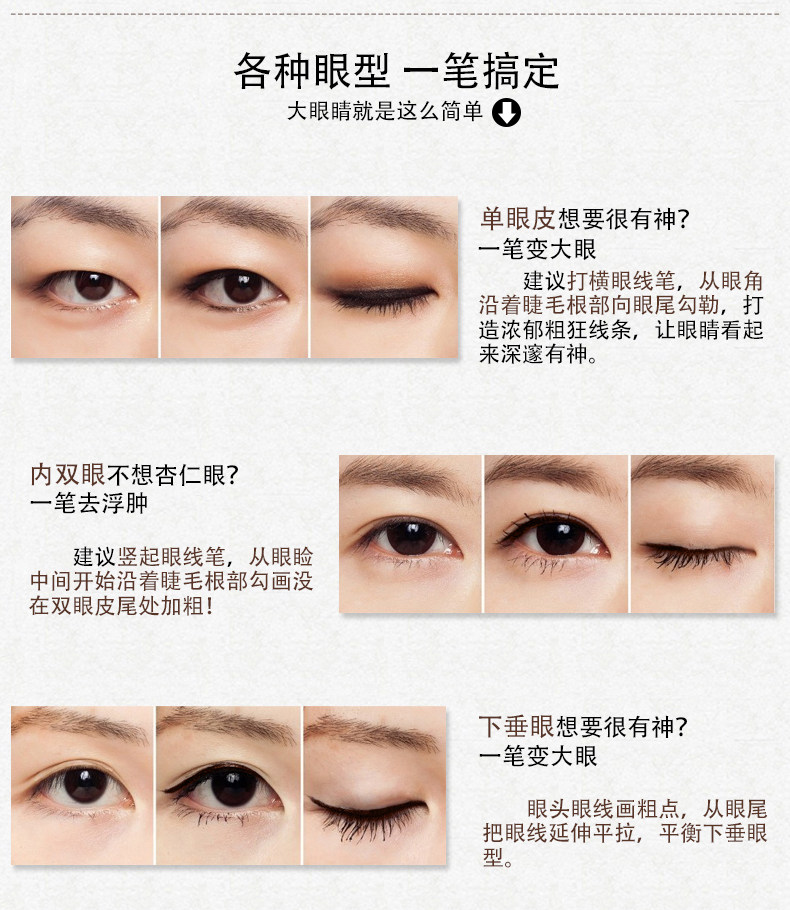 各种眼型 一笔搞定

大眼睛就是这么简单

单眼皮想要很有神？
一笔变大眼

建议打横眼线笔，从眼角沿着睫毛根部向眼尾勾勒，打造浓郁粗狂线条，让眼睛看起来深邃有神。

内双眼不想杏仁眼？
一笔去浮肿

建议竖起眼线笔，从眼睑中间开始沿着睫毛根部勾画没在双眼皮尾处加粗！

下垂眼想要很有神？
一笔变大眼

眼头眼线画粗点，从眼尾把眼线延伸平拉，平衡下垂眼型。