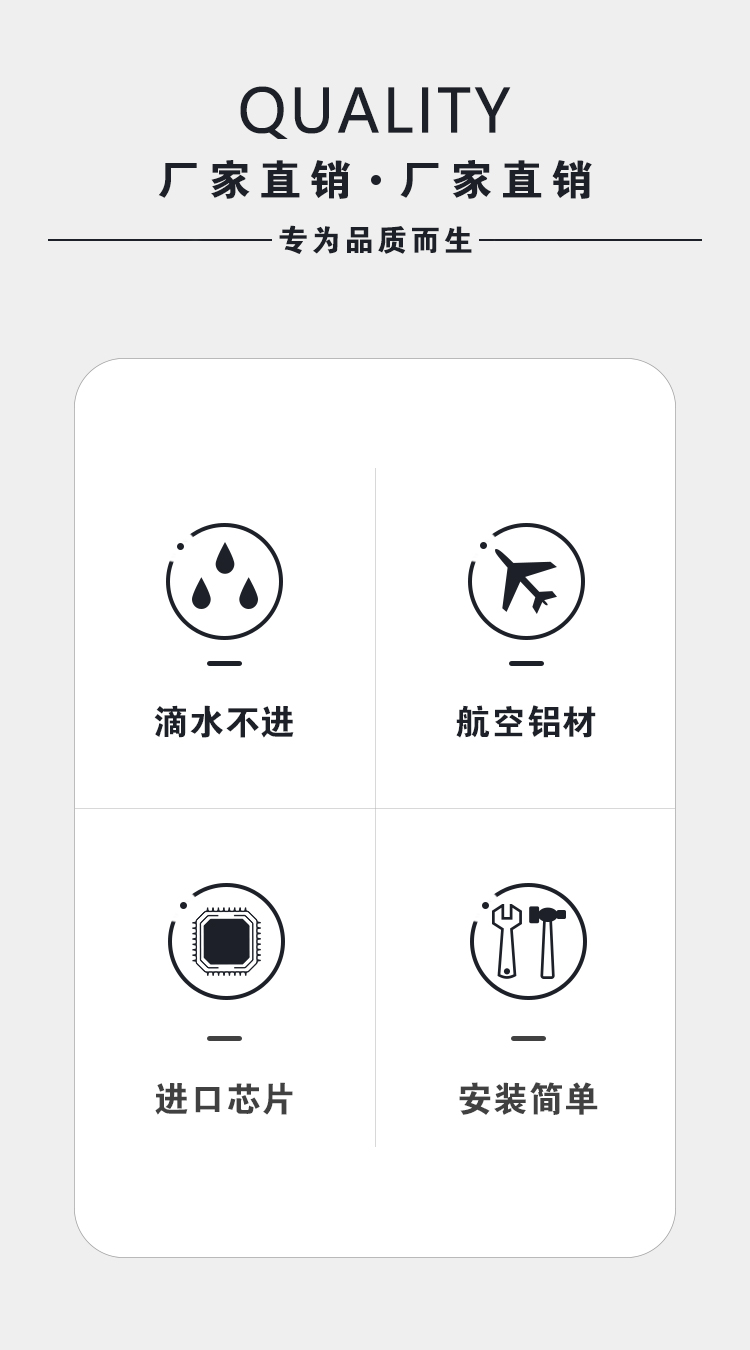 QUALITY

厂家直销·厂家直销

专为品质而生

滴水不进

航空铝材

进口芯片

安装简单