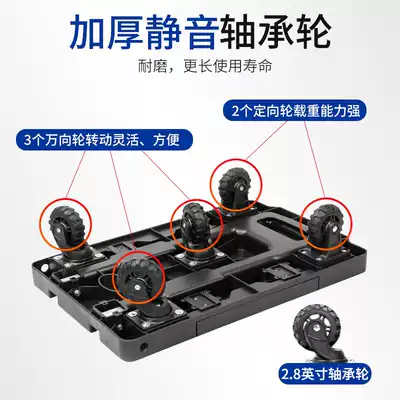 加厚静音轴承轮

耐磨，更长使用寿命

2个定向轮载重能力强

3个万向轮转动灵活、方便

2.8英寸轴承轮