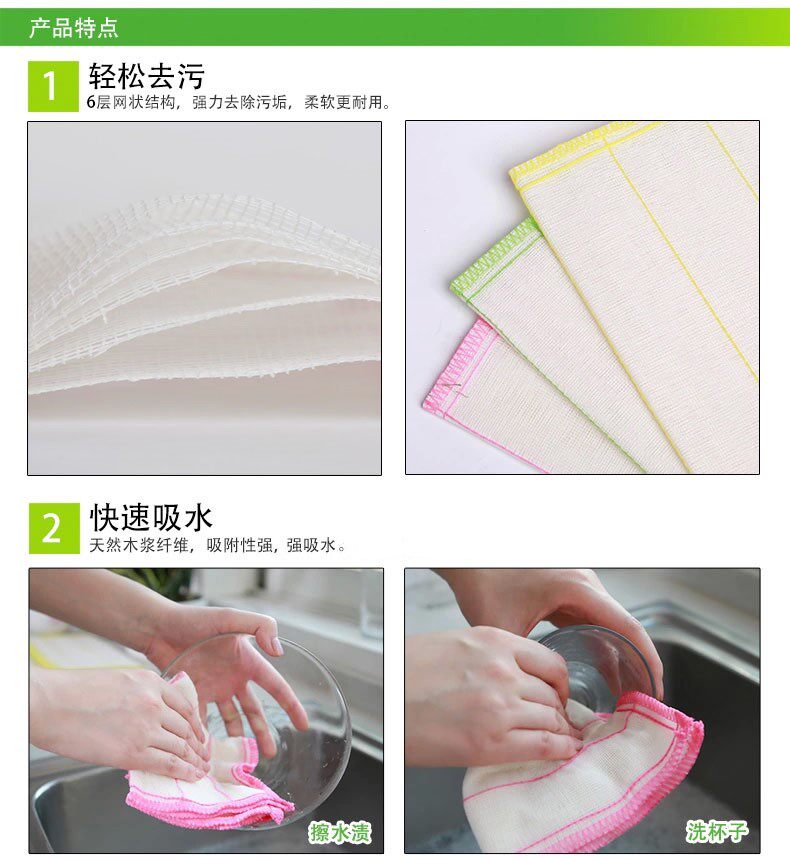 产品特点

1 轻松去污
6层网状结构，强力去除污垢，柔软更耐用。

2 快速吸水
天然木浆纤维，吸附性强，强吸水。

擦水渍

洗杯子