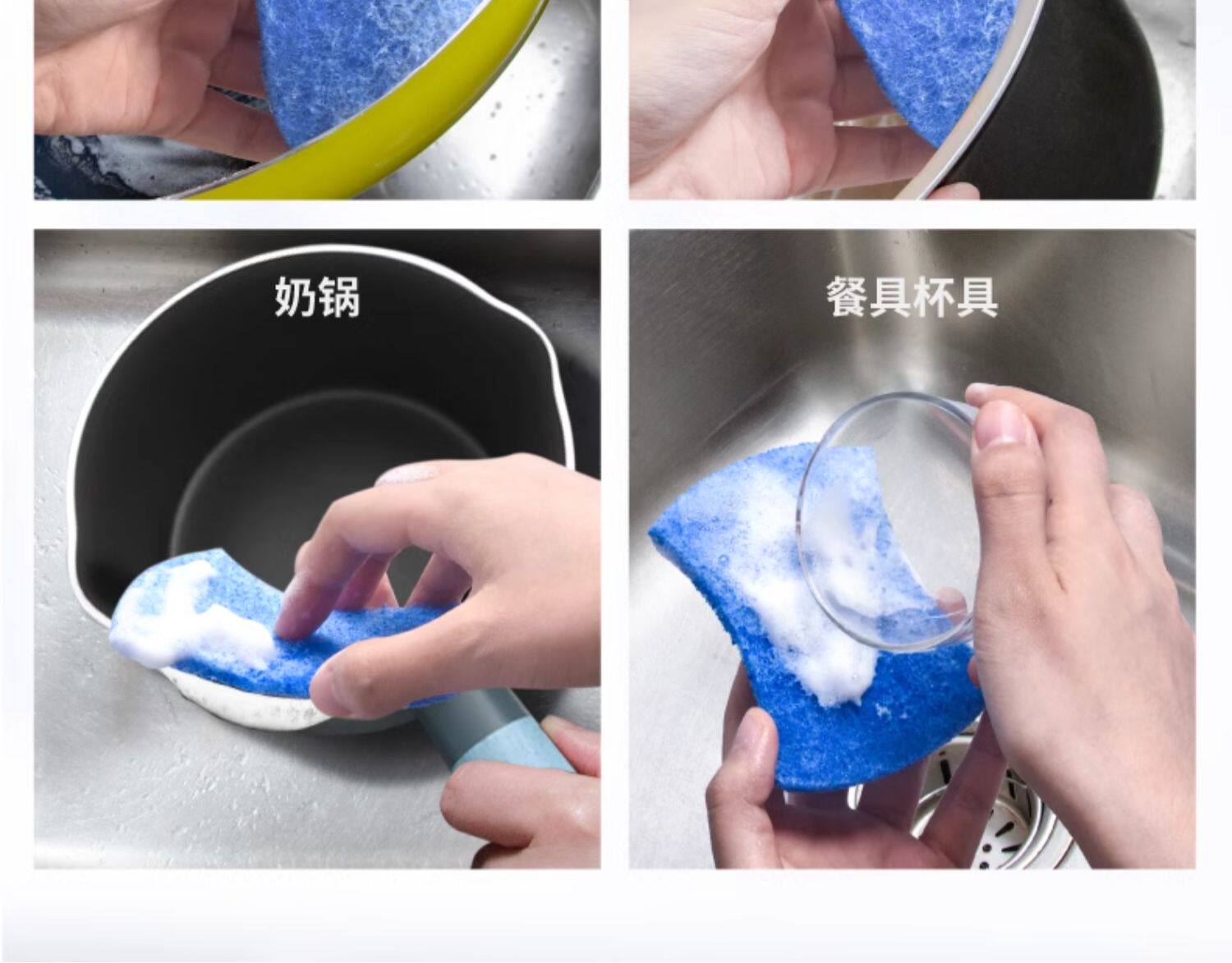 奶锅

餐具杯具