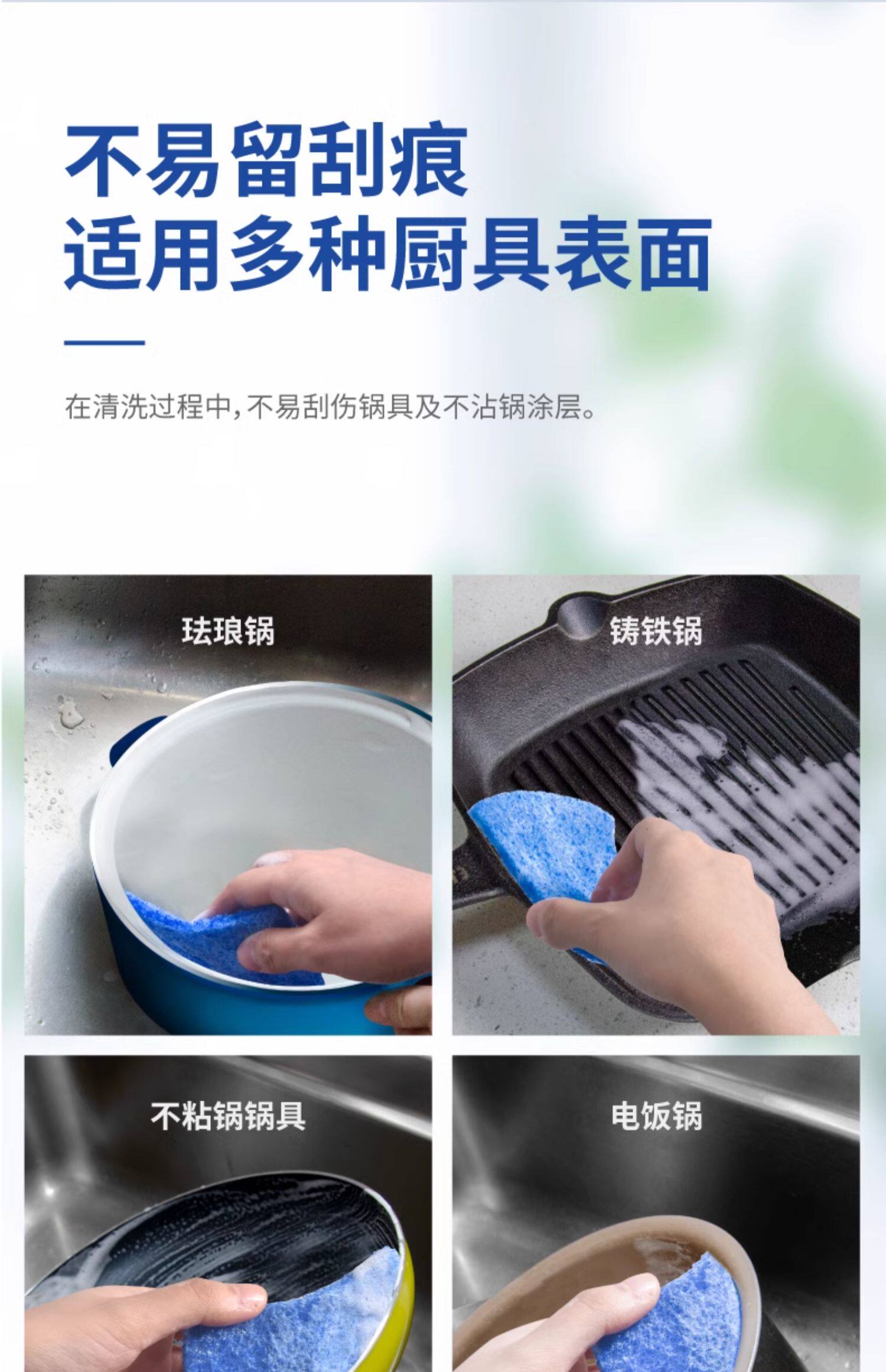 不易留刮痕
适用多种厨具表面

在清洗过程中，不易刮伤锅具及不沾锅涂层。

珐琅锅

铸铁锅

不粘锅锅具

电饭锅