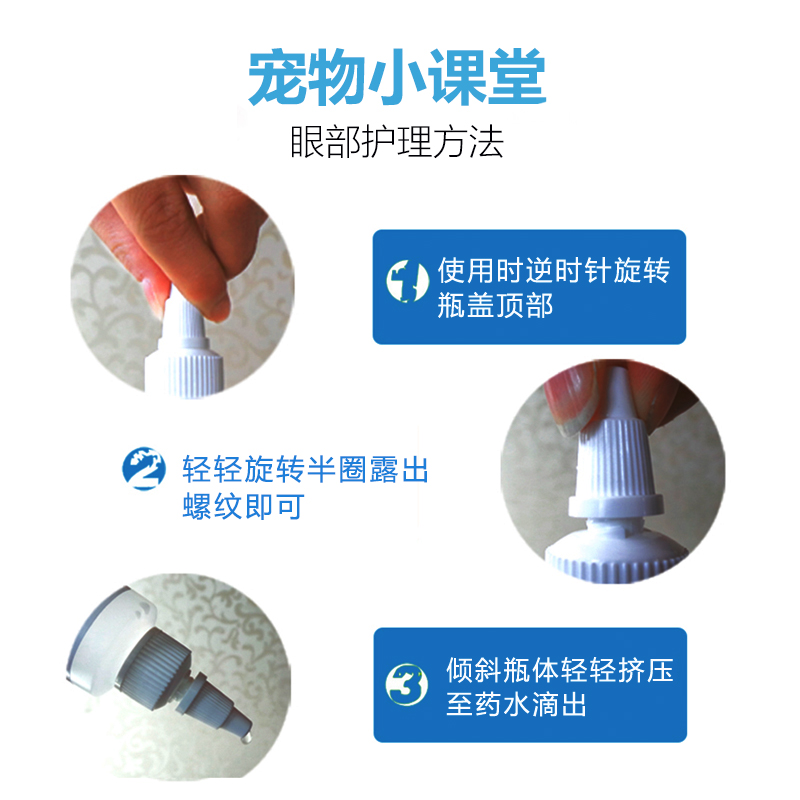 宠物小课堂

眼部护理方法

1 使用时逆时针旋转瓶盖顶部

2 轻轻旋转半圈露出螺纹即可

3 倾斜瓶体轻轻挤压至药水滴出