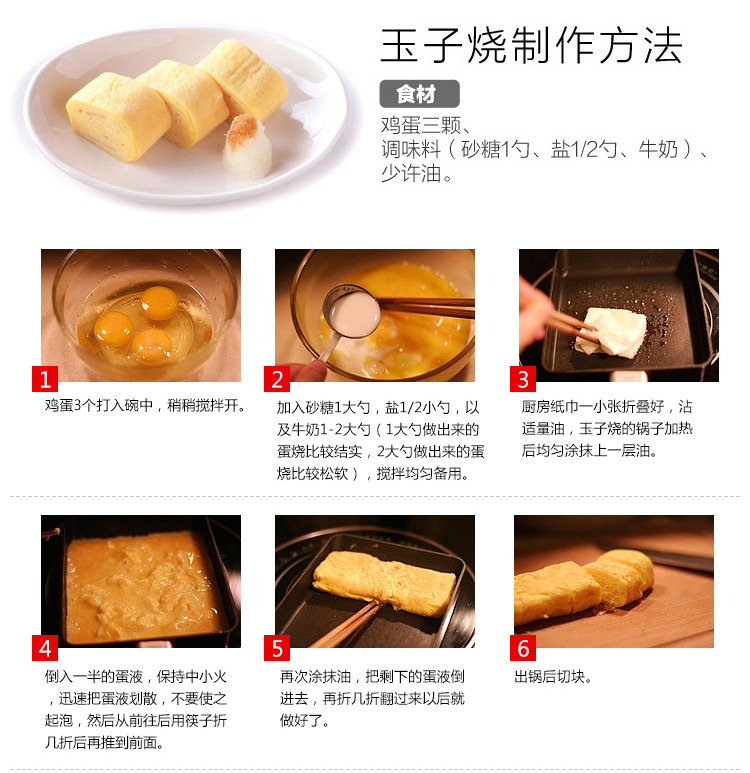 玉子烧制作方法

食材

鸡蛋三颗、
调味料（砂糖1勺、盐1/2勺、牛奶）、
少许油。

1

鸡蛋3个打入碗中，稍稍搅拌开。

2

加入砂糖1大勺，盐1/2小勺，以及牛奶1-2大勺（1大勺做出来的蛋烧比较结实，2大勺做出来的蛋烧比较松软），搅拌均匀备用。

3

厨房纸巾一小张折叠好，沾适量油，玉子烧的锅子加热后均匀涂抹上一层油。

4

倒入一半的蛋液，保持中小火，迅速把蛋液划散，不要使之起泡，然后从前往后用筷子折几折后再推到前面。

5

再次涂抹油，把剩下的蛋液倒进去，再折几折翻过来以后就做好了。

6

出锅后切块。