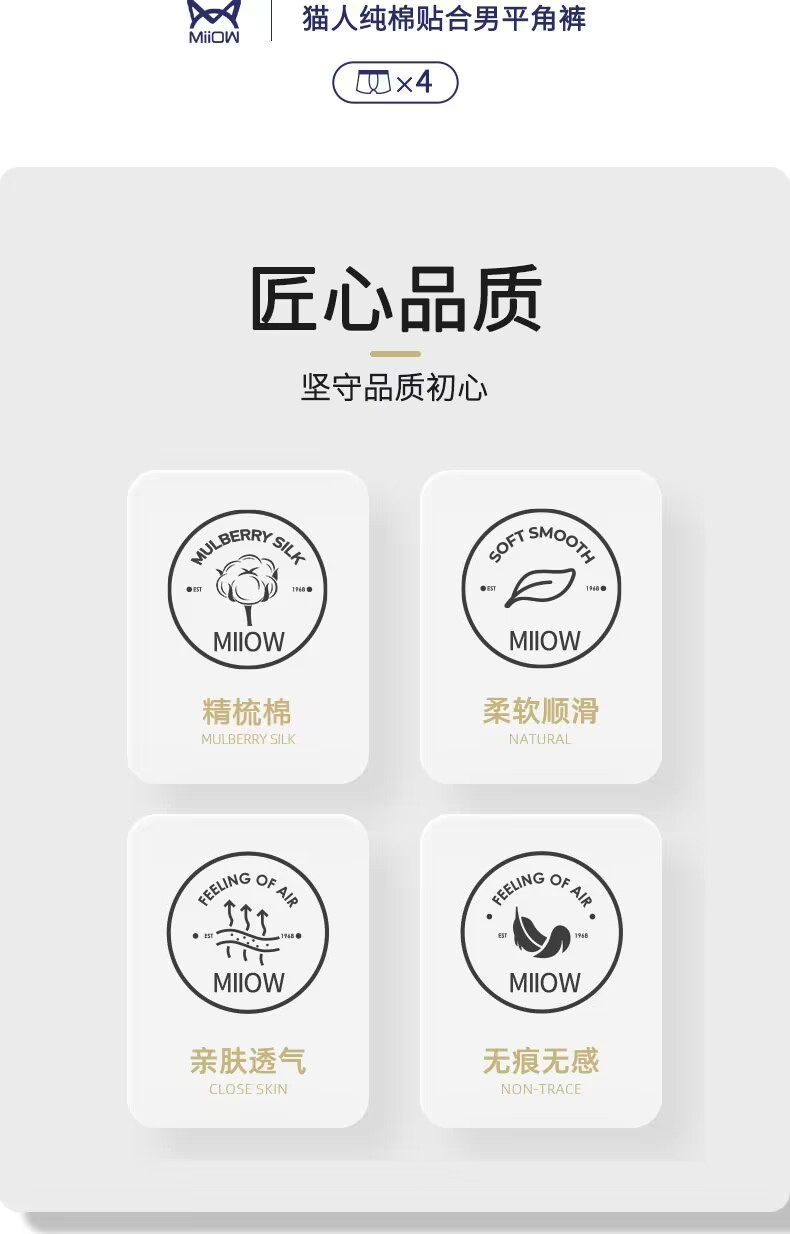 MiiOW
猫人纯棉贴合男平角裤

×4

匠心品质

坚守品质初心

MULBERRY SILK
EST 1968
MIIOW
精梳棉
MULBERRY SILK

SOFT SMOOTH
EST 1968
MIIOW
柔软顺滑
NATURAL

FEELING OF AIR
EST 1968
MIIOW
亲肤透气
CLOSE SKIN

FEELING OF AIR
EST 1968
MIIOW
无痕无感
NON-TRACE