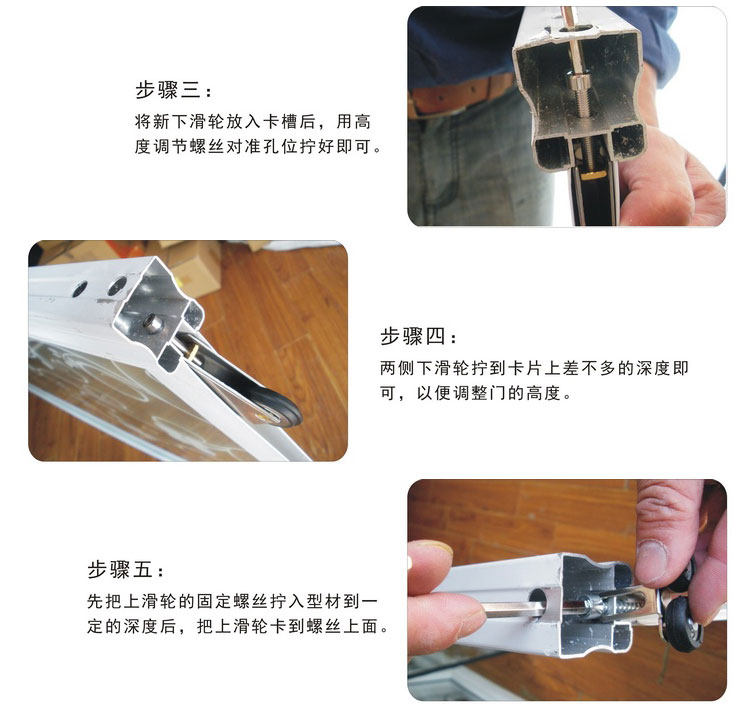 步骤三：
将新下滑轮放入卡槽后，用高度调节螺丝对准孔位拧好即可。

步骤四：
两侧下滑轮拧到卡片上差不多的深度即可，以便调整门的高度。

步骤五：
先把上滑轮的固定螺丝拧入型材到一定的深度后，把上滑轮卡到螺丝上面。