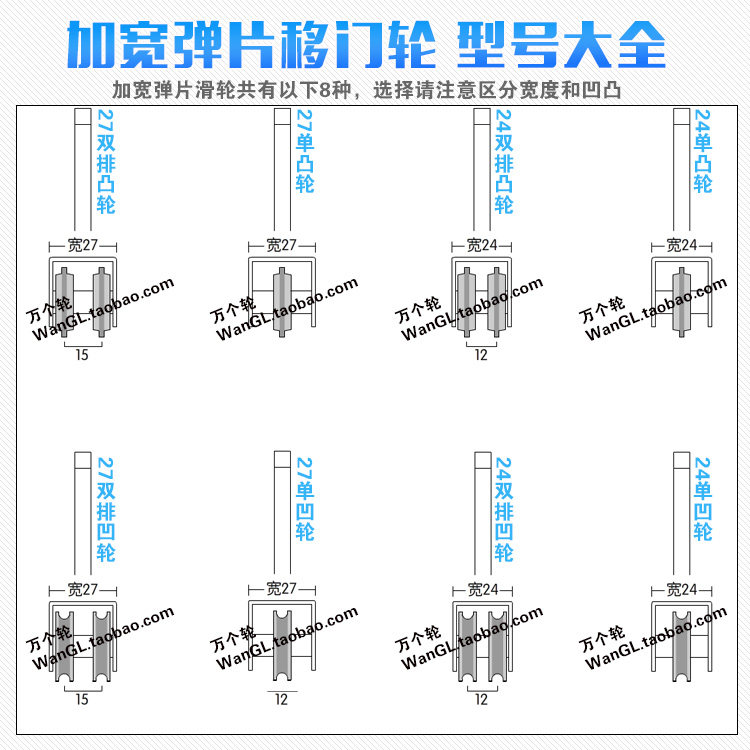 加宽弹片移门轮 型号大全

加宽弹片滑轮共有以下8种，选择请注意区分宽度和凹凸

27双排凸轮
宽27
万个轮
WanGL.taobao.com
15

27单凸轮
宽27
万个轮
WanGL.taobao.com

24双排凸轮
宽24
万个轮
WanGL.taobao.com
12

24单凸轮
宽24
万个轮
WanGL.taobao.com

27双排凹轮
宽27
万个轮
WanGL.taobao.com
15

27单凹轮
宽27
万个轮
WanGL.taobao.com
12

24双排凹轮
宽24
万个轮
WanGL.taobao.com
12

24单凹轮
宽24
万个轮
WanGL.taobao.com