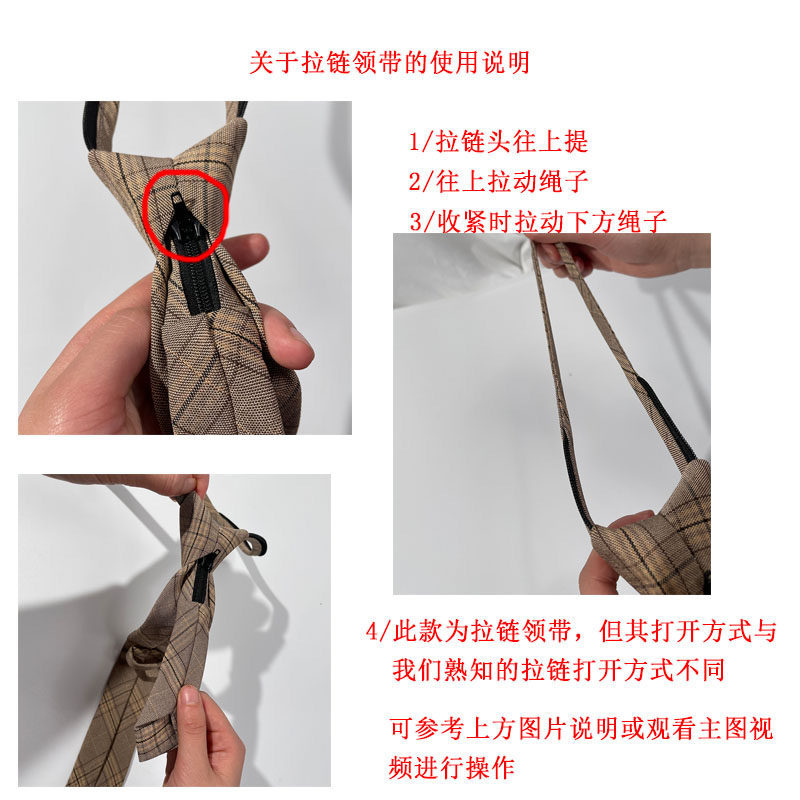 关于拉链领带的使用说明

1/拉链头往上提
2/往上拉动绳子
3/收紧时拉动下方绳子

4/此款为拉链领带，但其打开方式与我们熟知的拉链打开方式不同

可参考上方图片说明或观看主图视频进行操作