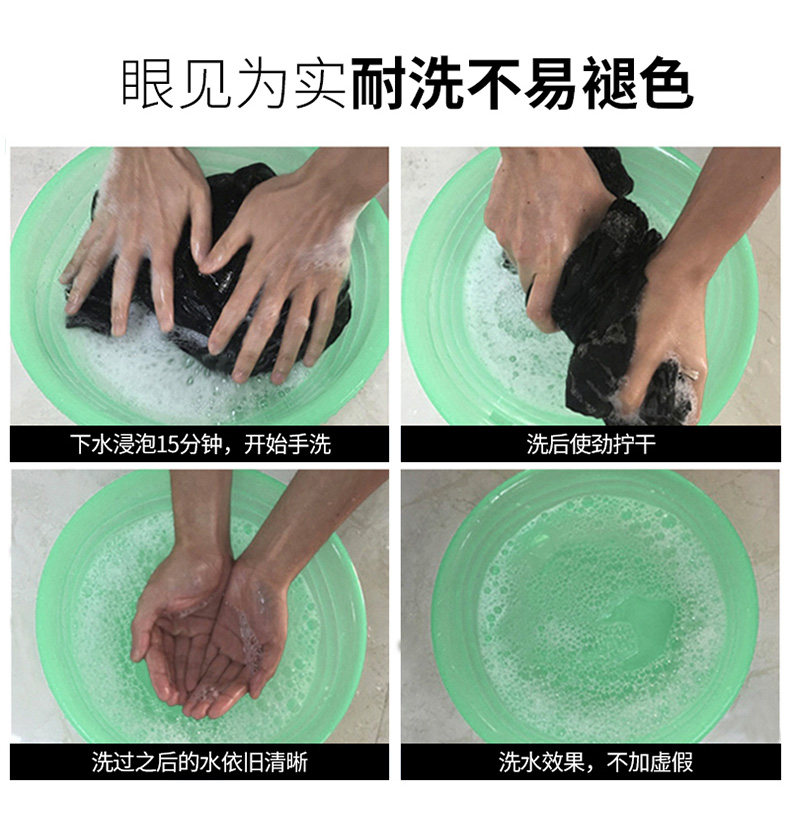 眼见为实耐洗不易褪色

下水浸泡15分钟，开始手洗

洗后使劲拧干

洗过之后的水依旧清晰

洗水效果，不加虚假