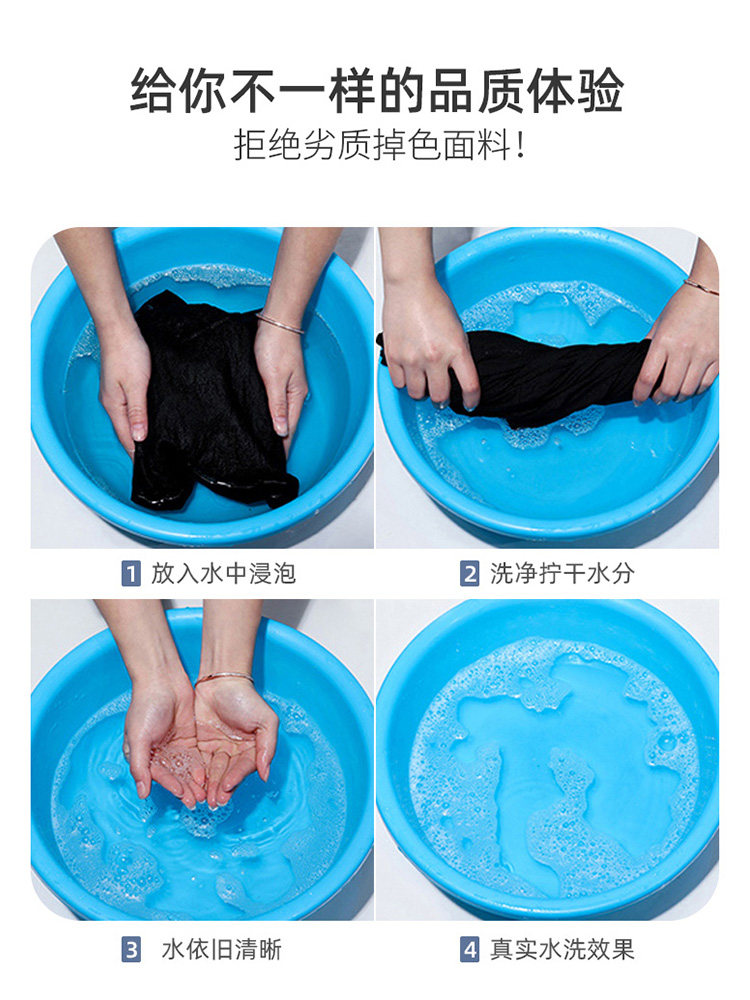 给你不一样的品质体验
拒绝劣质掉色面料!

1 放入水中浸泡

2 洗净拧干水分

3 水依旧清晰

4 真实水洗效果