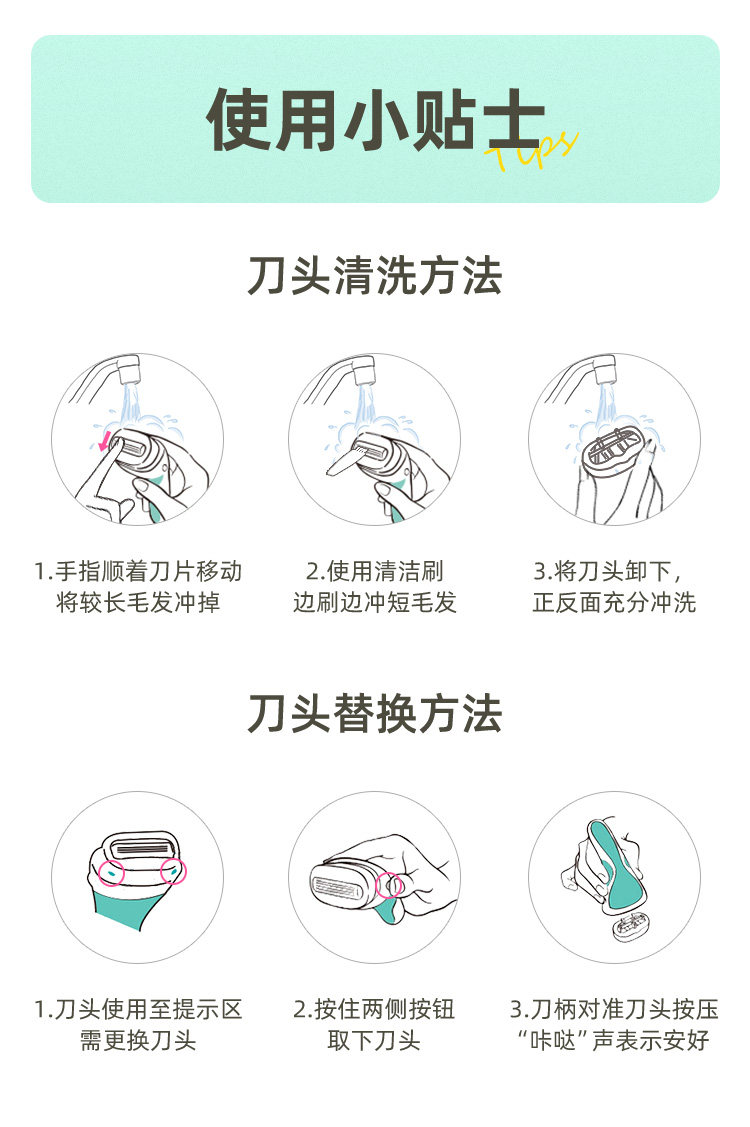 使用小贴士
Tips

刀头清洗方法

1.手指顺着刀片移动
将较长毛发冲掉

2.使用清洁刷
边刷边冲短毛发

3.将刀头卸下，
正反面充分冲洗

刀头替换方法

1.刀头使用至提示区
需更换刀头

2.按住两侧按钮
取下刀头

3.刀柄对准刀头按压
“咔哒”声表示安好