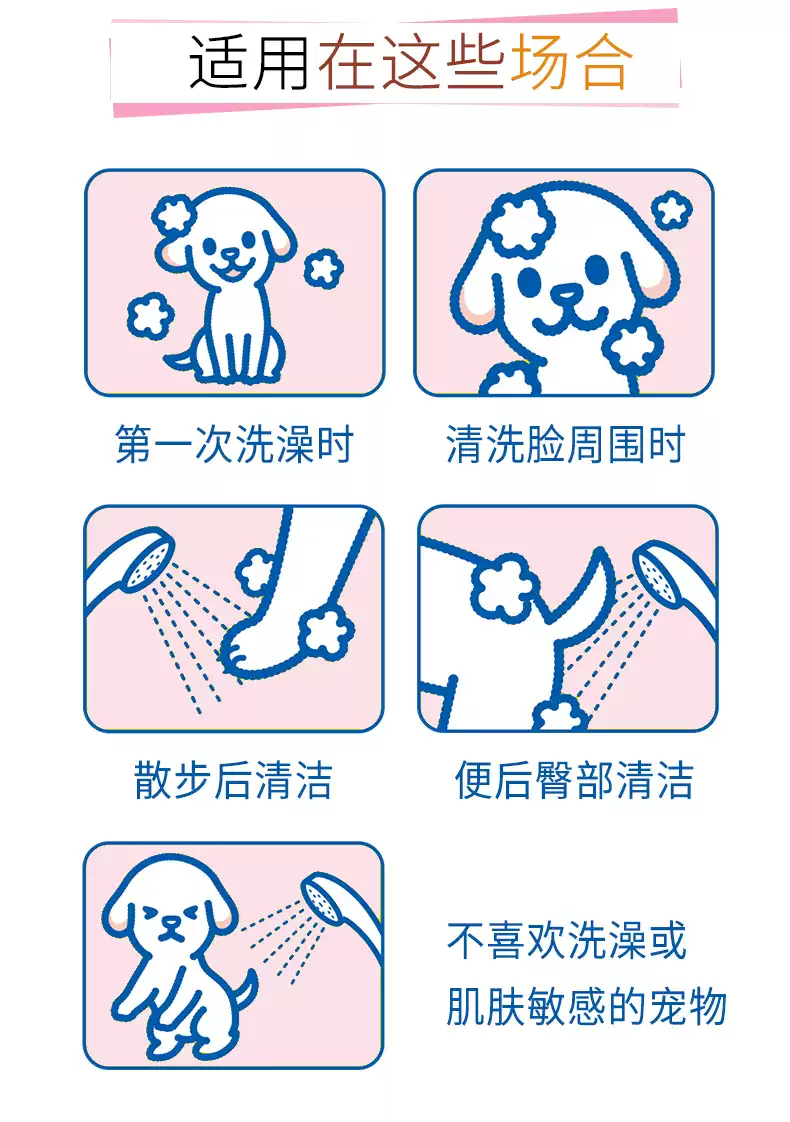 适用在这些场合

第一次洗澡时

清洗脸周围时

散步后清洁

便后臀部清洁

不喜欢洗澡或
肌肤敏感的宠物