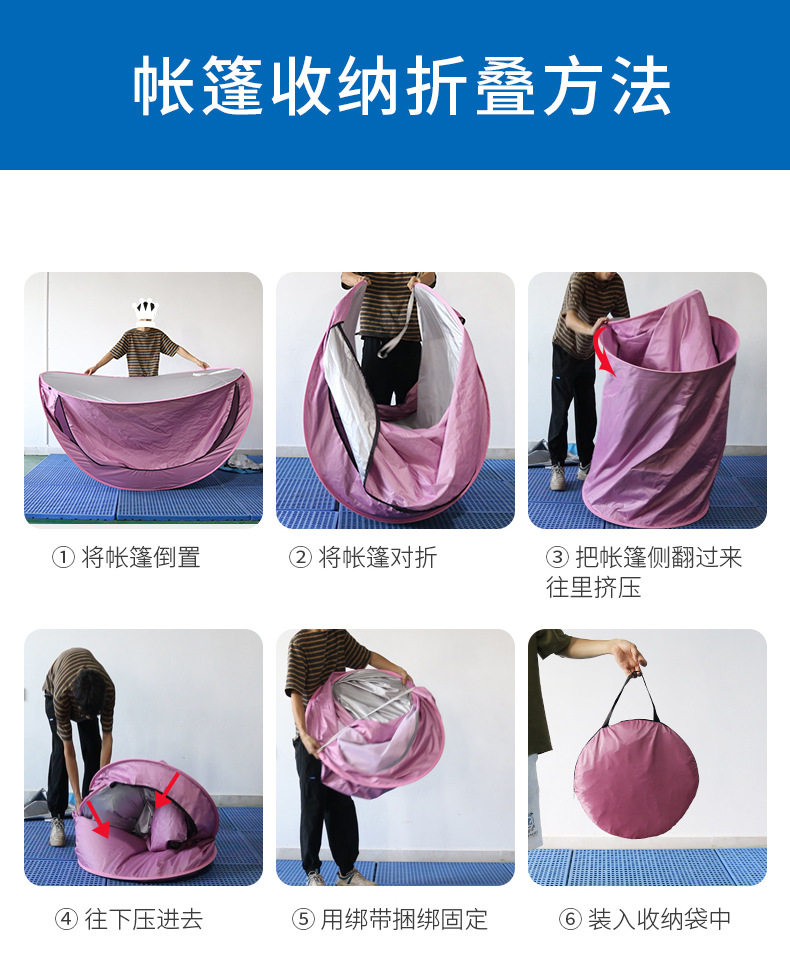 帐篷收纳折叠方法

① 将帐篷倒置

② 将帐篷对折

③ 把帐篷侧翻过来往里挤压

④ 往下压进去

⑤ 用绑带捆绑固定

⑥ 装入收纳袋中