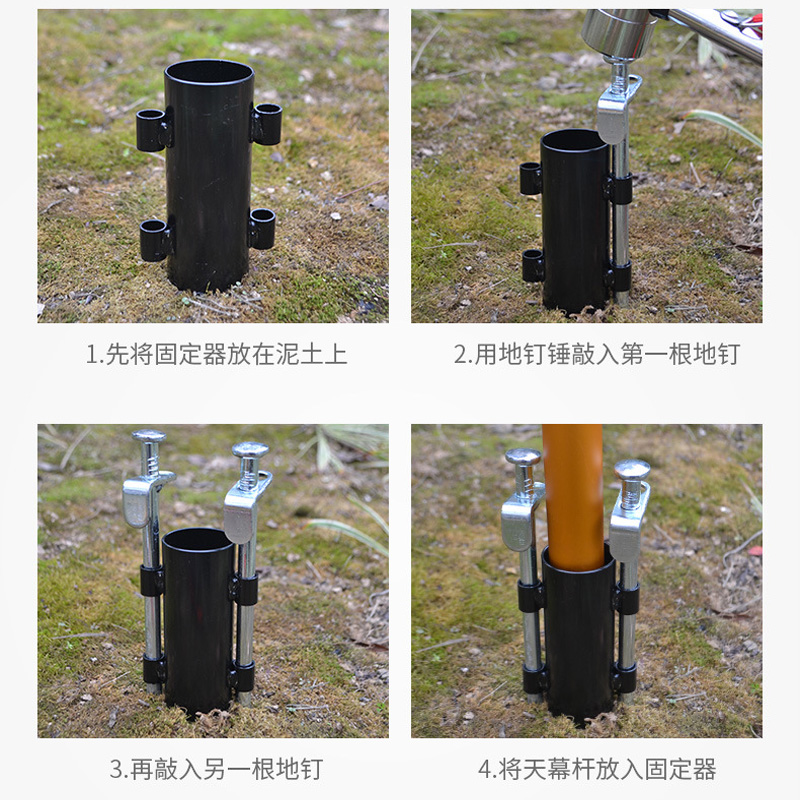 1.先将固定器放在泥土上

2.用地钉锤敲入第一根地钉

3.再敲入另一根地钉

4.将天幕杆放入固定器