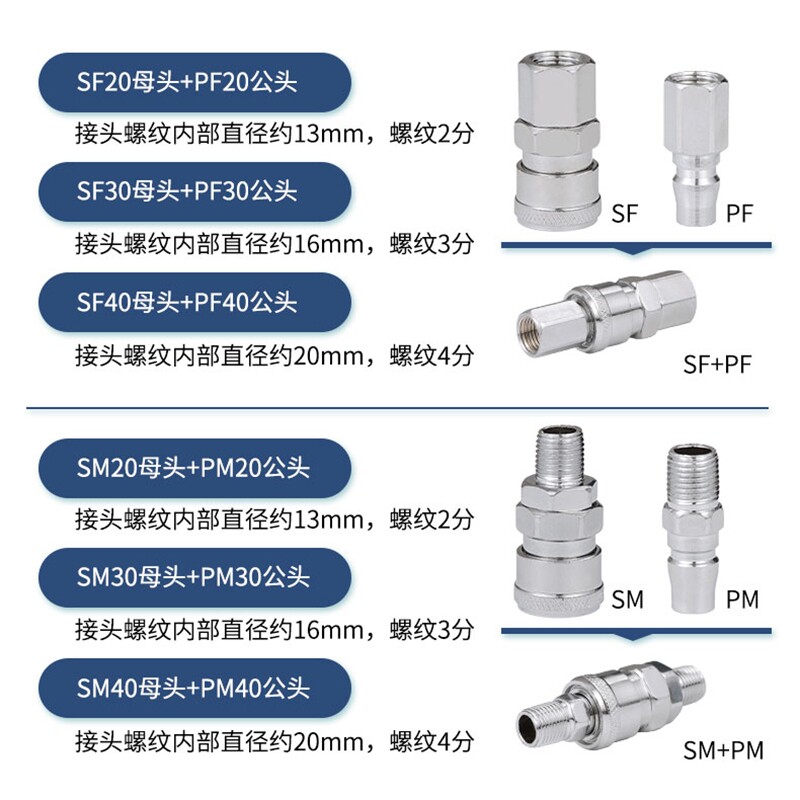 SF20母头+PF20公头

接头螺纹内部直径约13mm，螺纹2分

SF30母头+PF30公头

接头螺纹内部直径约16mm，螺纹3分

SF40母头+PF40公头

接头螺纹内部直径约20mm，螺纹4分

SF

PF

SF+PF

SM20母头+PM20公头

接头螺纹内部直径约13mm，螺纹2分

SM30母头+PM30公头

接头螺纹内部直径约16mm，螺纹3分

SM40母头+PM40公头

接头螺纹内部直径约20mm，螺纹4分

SM

PM

SM+PM