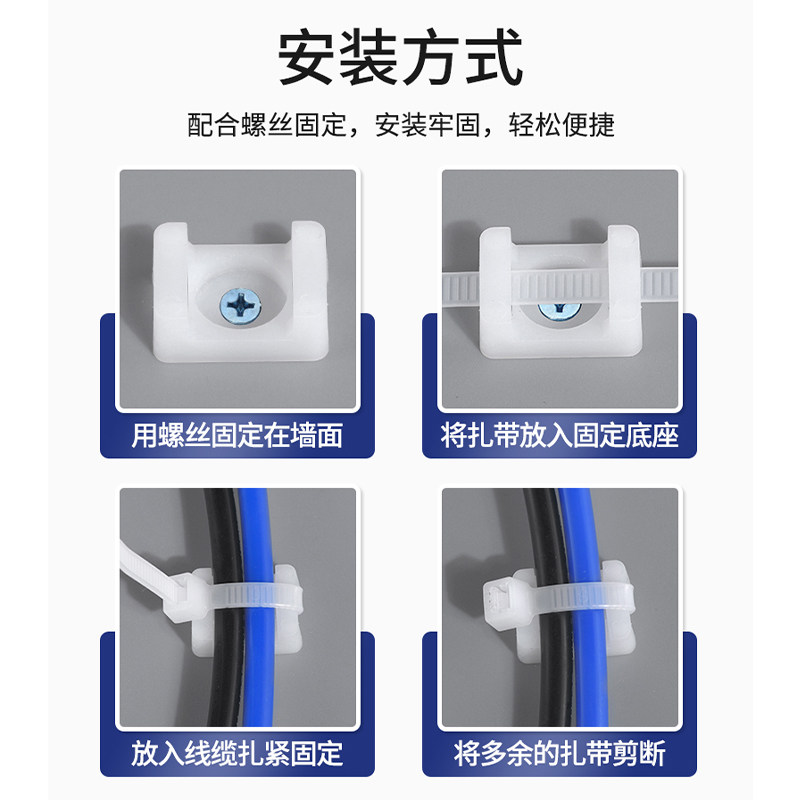 安装方式

配合螺丝固定，安装牢固，轻松便捷

用螺丝固定在墙面

将扎带放入固定底座

放入线缆扎紧固定

将多余的扎带剪断