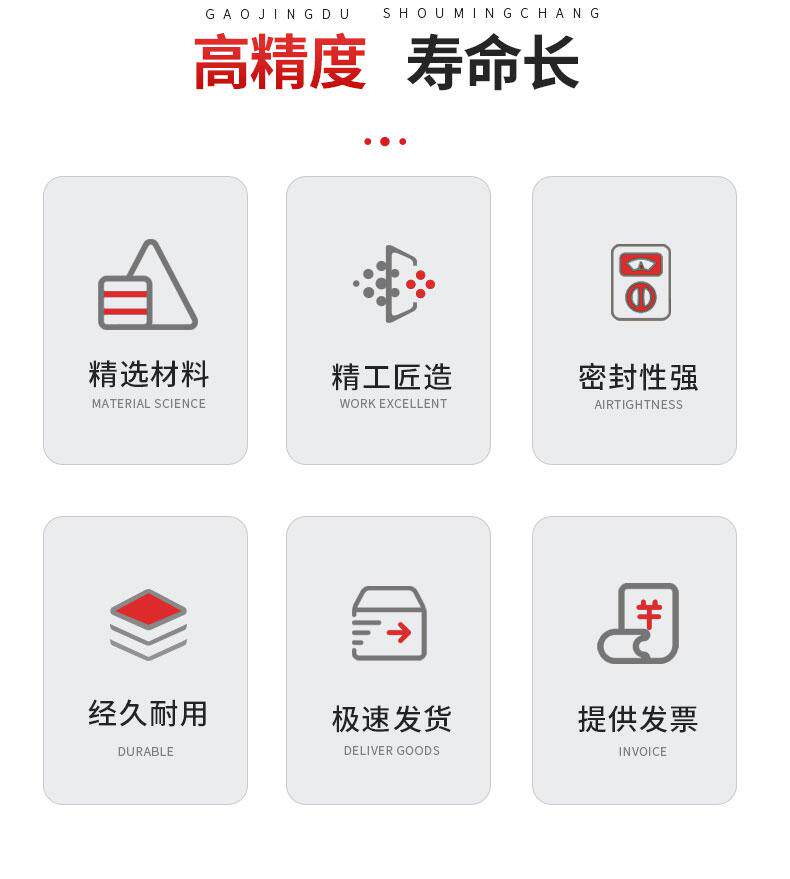 GAOJINGDU SHOUMINGCHANG

高精度 寿命长

精选材料
MATERIAL SCIENCE

精工匠造
WORK EXCELLENT

密封性强
AIRTIGHTNESS

经久耐用
DURABLE

极速发货
DELIVER GOODS

提供发票
INVOICE