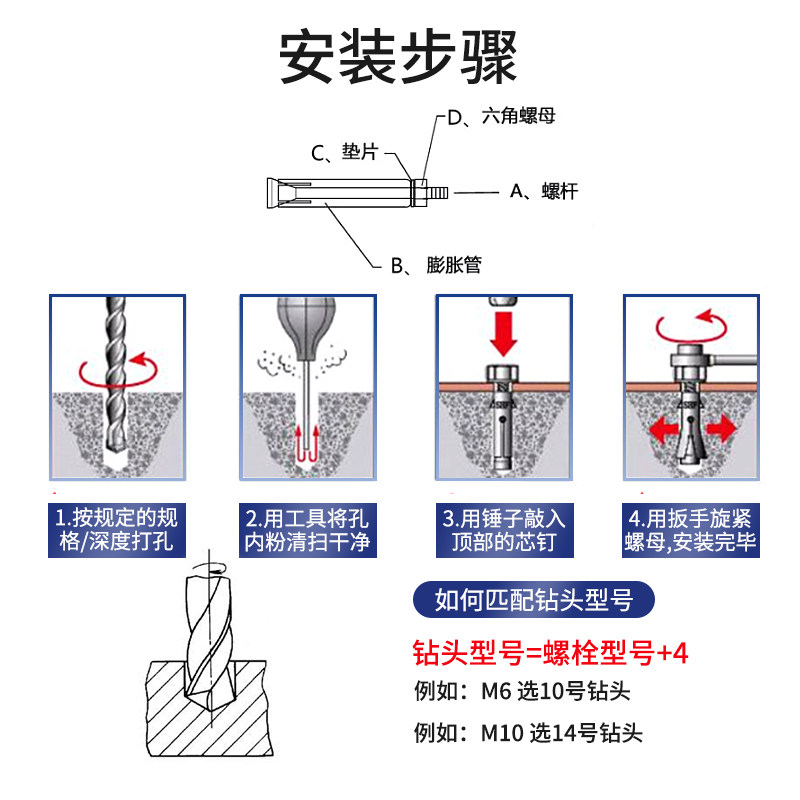 安装步骤

D、六角螺母

C、垫片

A、螺杆

B、膨胀管

1.按规定的规格/深度打孔

2.用工具将孔内粉清扫干净

3.用锤子敲入顶部的芯钉

4.用扳手旋紧螺母,安装完毕

如何匹配钻头型号

钻头型号=螺栓型号+4

例如:M6 选10号钻头

例如:M10 选14号钻头