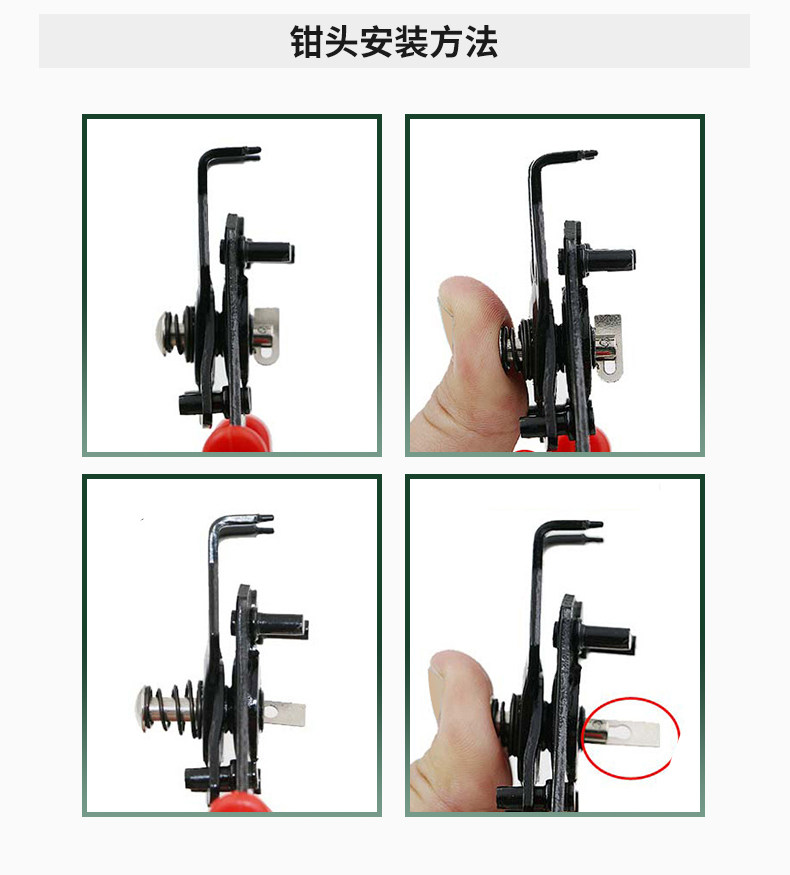 钳头安装方法