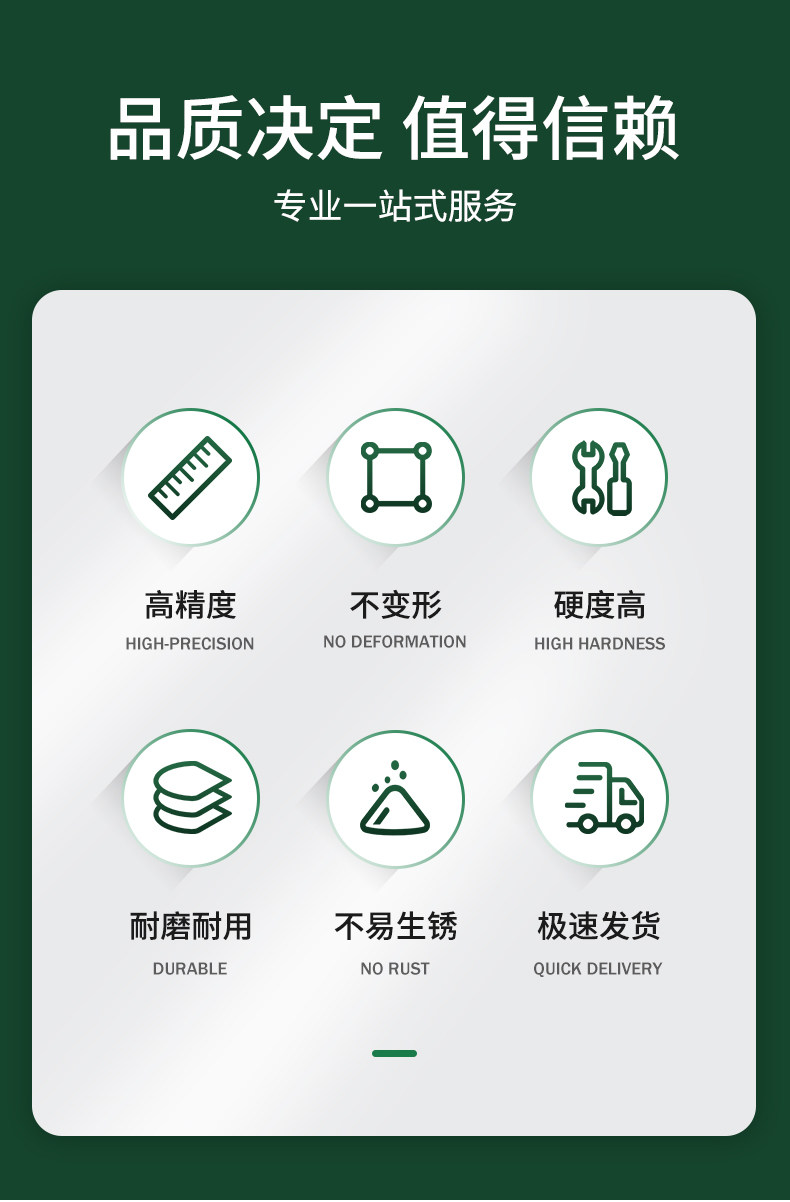 品质决定 值得信赖

专业一站式服务

高精度
HIGH-PRECISION

不变形
NO DEFORMATION

硬度高
HIGH HARDNESS

耐磨耐用
DURABLE

不易生锈
NO RUST

极速发货
QUICK DELIVERY