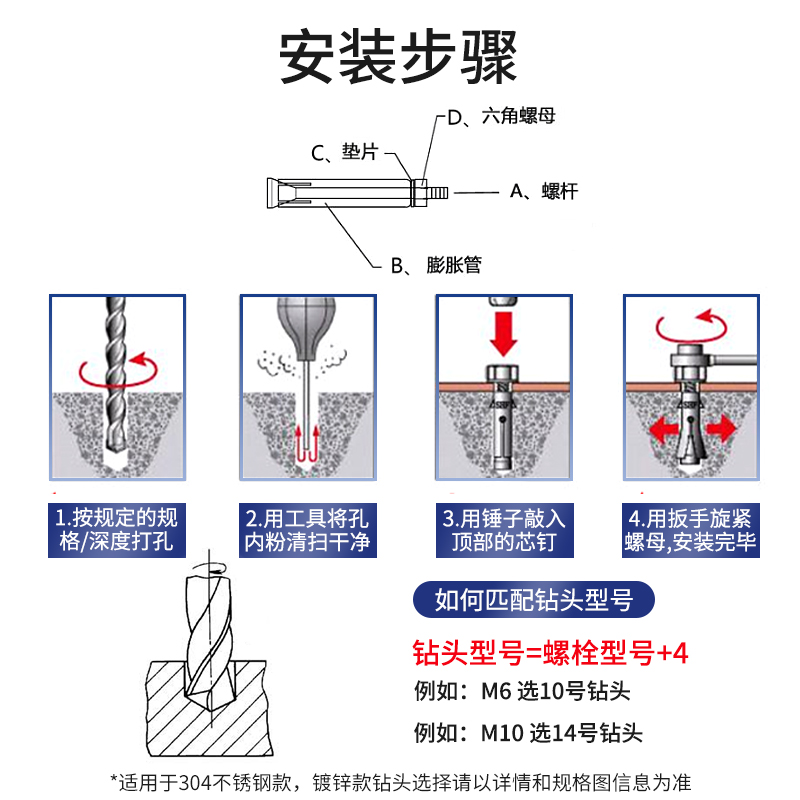 安装步骤

D、六角螺母

C、垫片

A、螺杆

B、膨胀管

1.按规定的规格/深度打孔

2.用工具将孔内粉清扫干净

3.用锤子敲入顶部的芯钉

4.用扳手旋紧螺母,安装完毕

如何匹配钻头型号

钻头型号=螺栓型号+4

例如：M6 选10号钻头

例如：M10 选14号钻头

*适用于304不锈钢款，镀锌款钻头选择请以详情和规格图信息为准