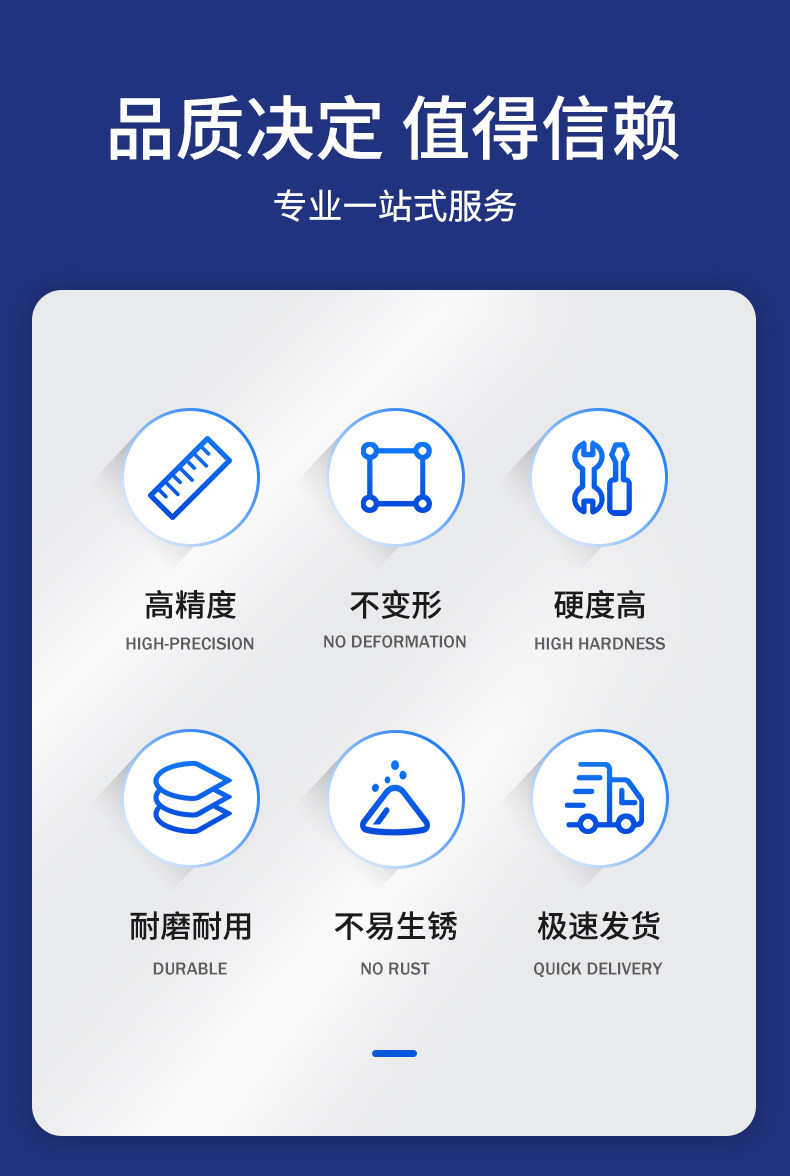 品质决定 值得信赖

专业一站式服务

高精度
HIGH-PRECISION

不变形
NO DEFORMATION

硬度高
HIGH HARDNESS

耐磨耐用
DURABLE

不易生锈
NO RUST

极速发货
QUICK DELIVERY