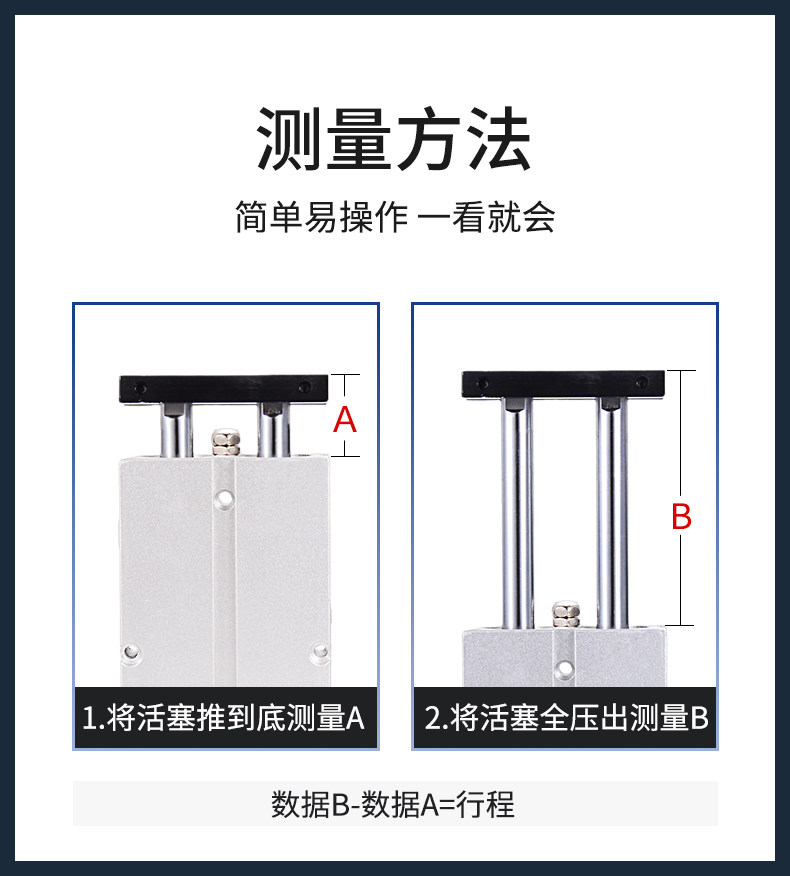 测量方法

简单易操作 一看就会

A

1.将活塞推到底测量A

B

2.将活塞全压出测量B

数据B-数据A=行程