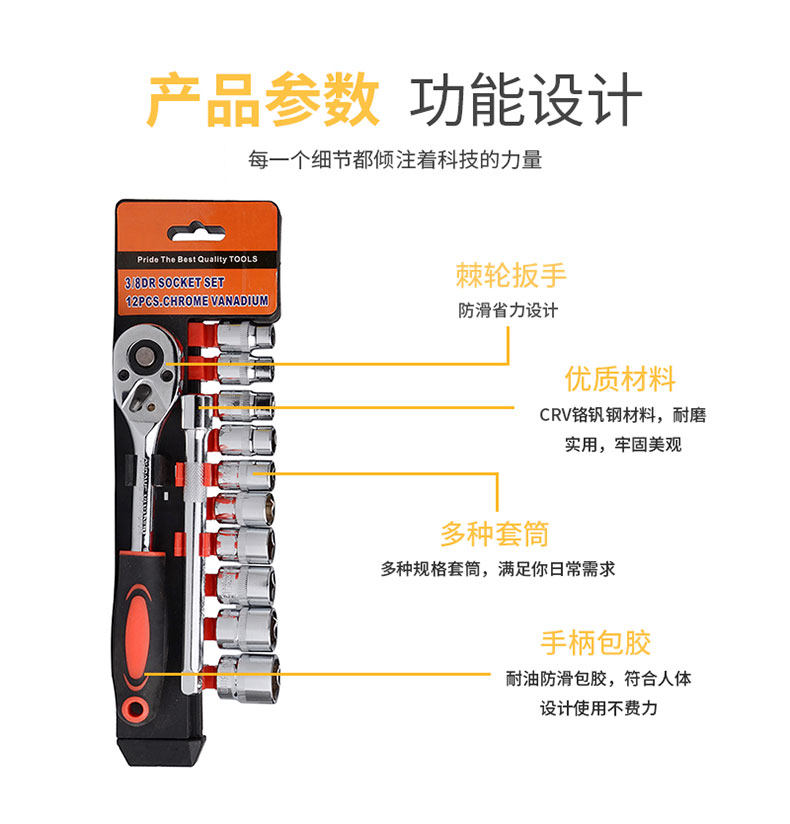 产品参数 功能设计

每一个细节都倾注着科技的力量

Pride The Best Quality TOOLS

3/8DR SOCKET SET
12PCS.CHROME VANADIUM

棘轮扳手

防滑省力设计

优质材料

CRV铬钒钢材料，耐磨实用，牢固美观

多种套筒

多种规格套筒，满足你日常需求

手柄包胶

耐油防滑包胶，符合人体设计使用不费力