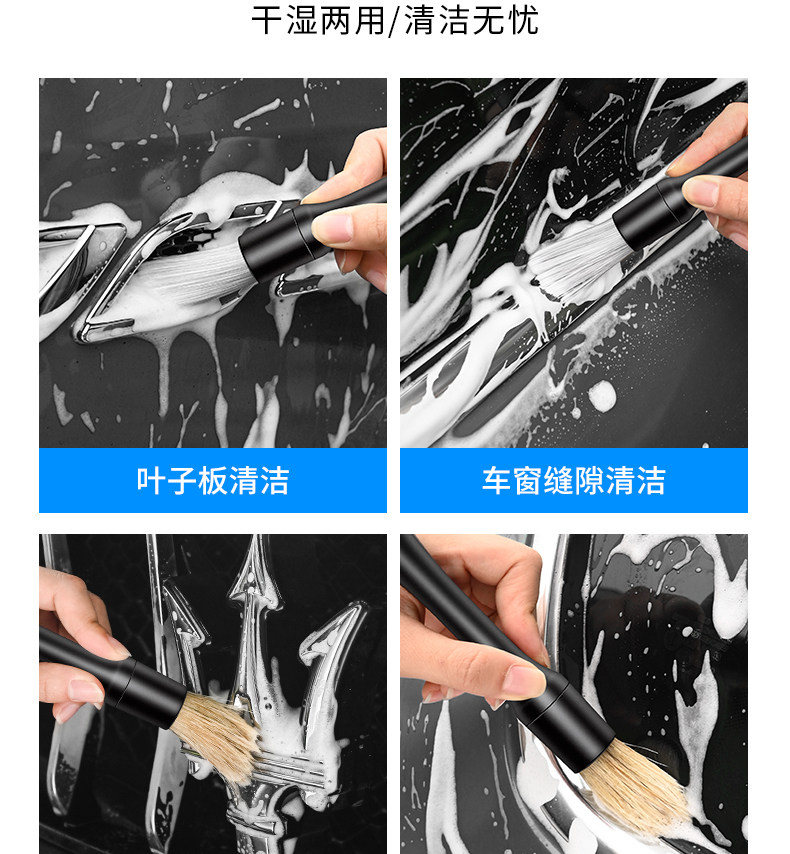 干湿两用/清洁无忧

叶子板清洁

车窗缝隙清洁