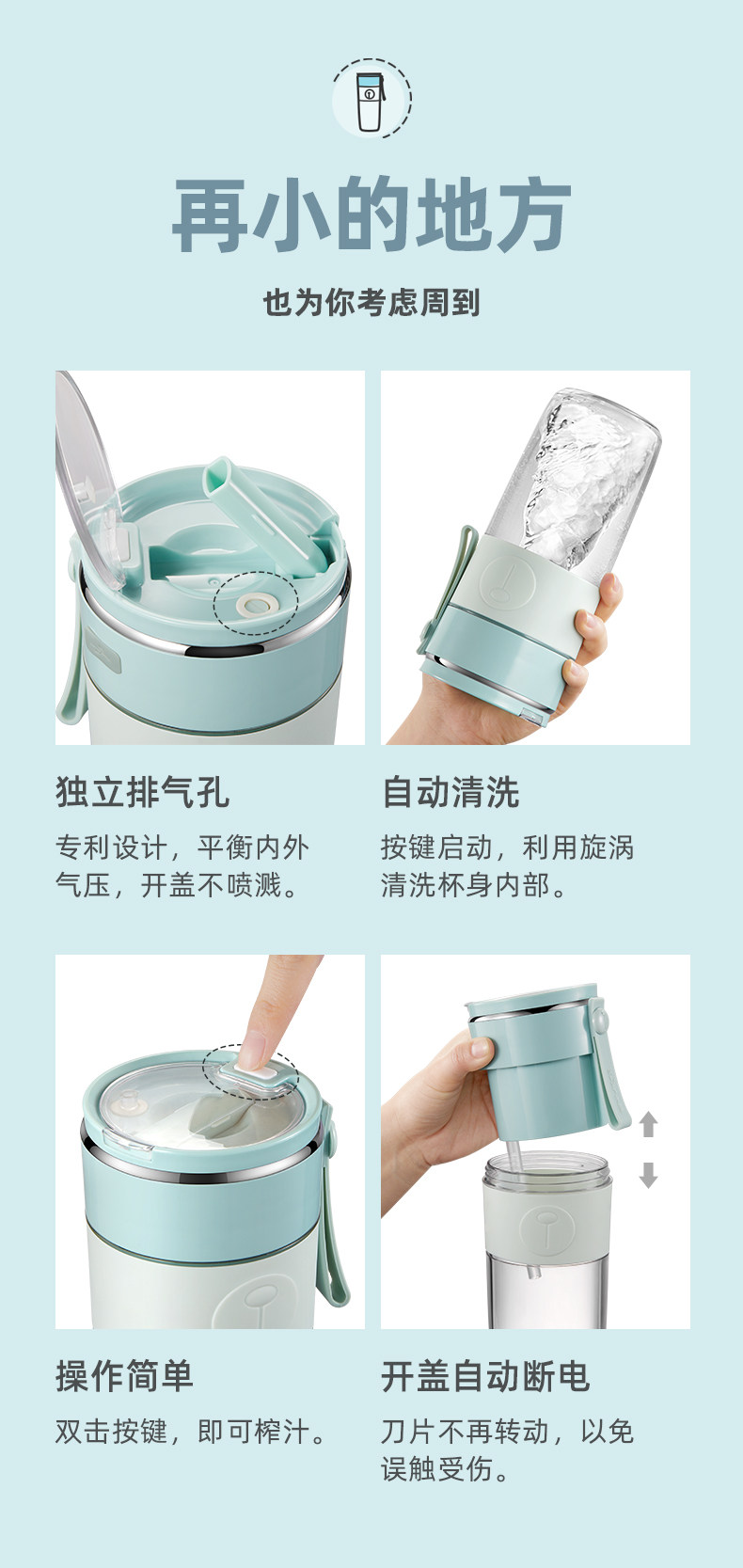 再小的地方

也为你考虑周到

独立排气孔

专利设计，平衡内外气压，开盖不喷溅。

自动清洗

按键启动，利用旋涡清洗杯身内部。

操作简单

双击按键，即可榨汁。

开盖自动断电

刀片不再转动，以免误触受伤。