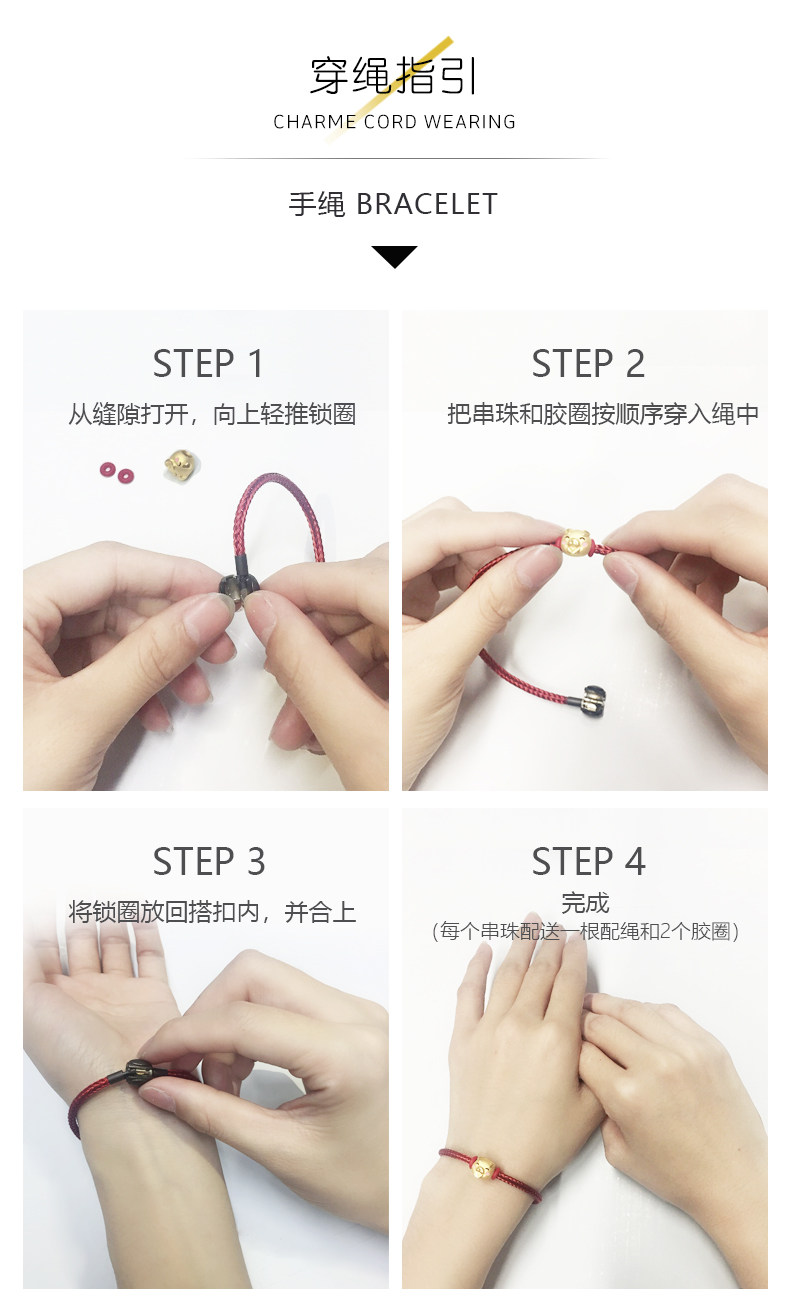 穿绳指引
CHARME CORD WEARING

手绳 BRACELET

STEP 1
从缝隙打开，向上轻推锁圈

STEP 2
把串珠和胶圈按顺序穿入绳中

STEP 3
将锁圈放回搭扣内，并合上

STEP 4
完成
（每个串珠配送一根配绳和2个胶圈）