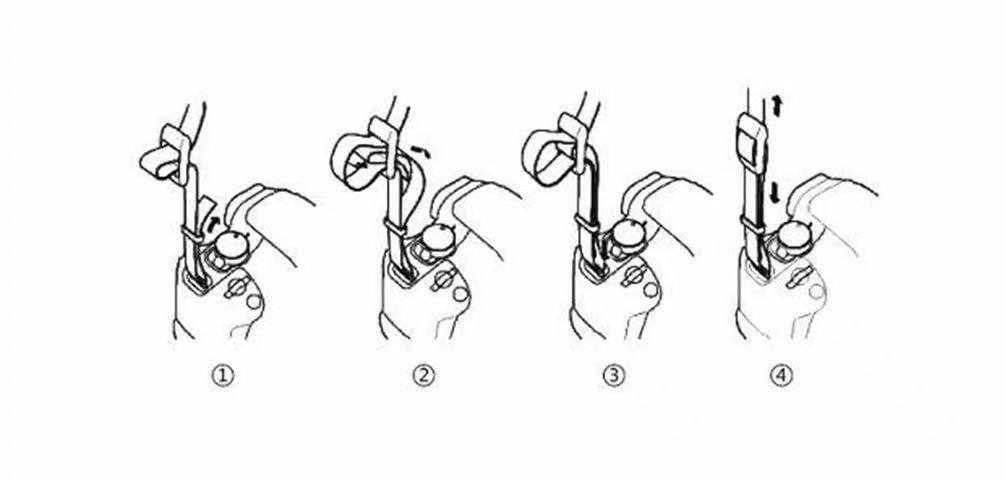 ①

②

③

④