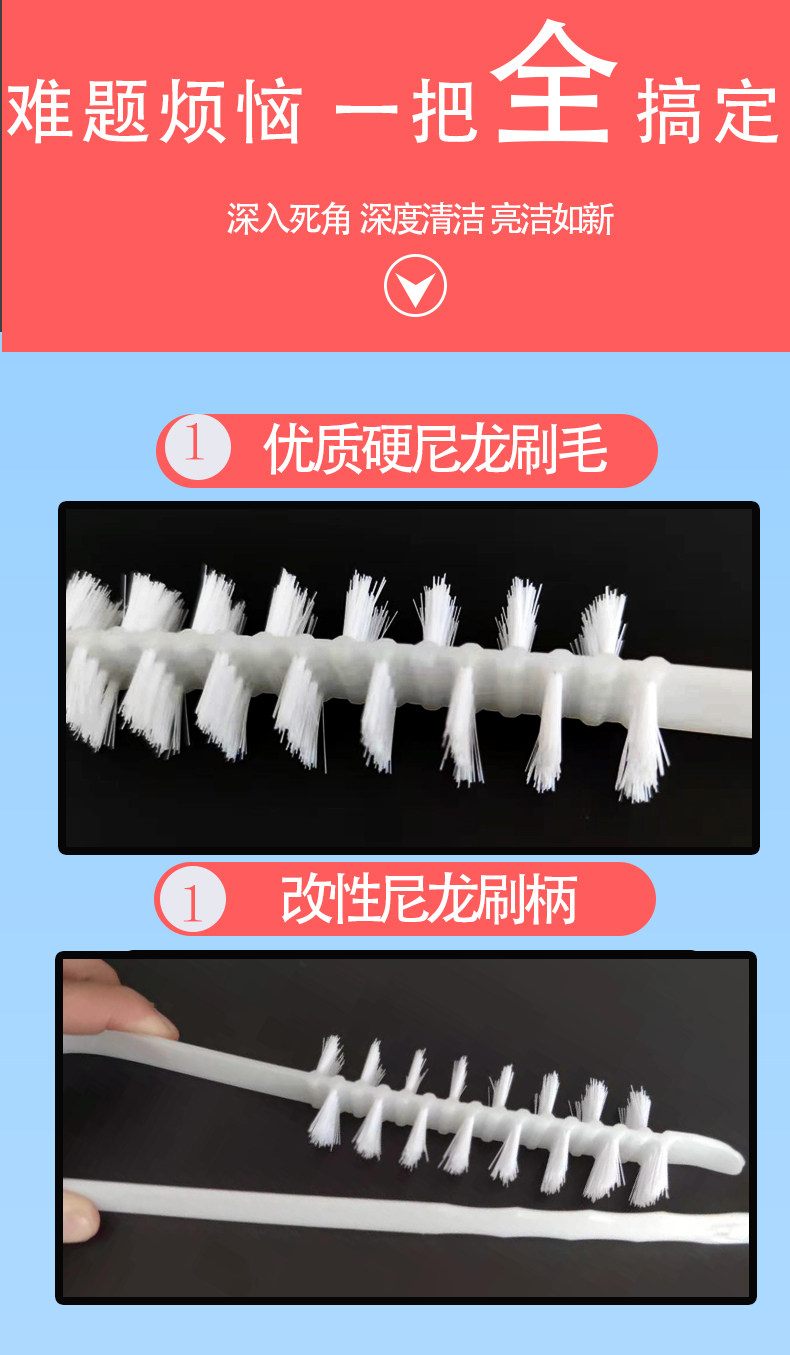 难题烦恼 一把全搞定

深入死角 深度清洁 亮洁如新

1 优质硬尼龙刷毛

1 改性尼龙刷柄