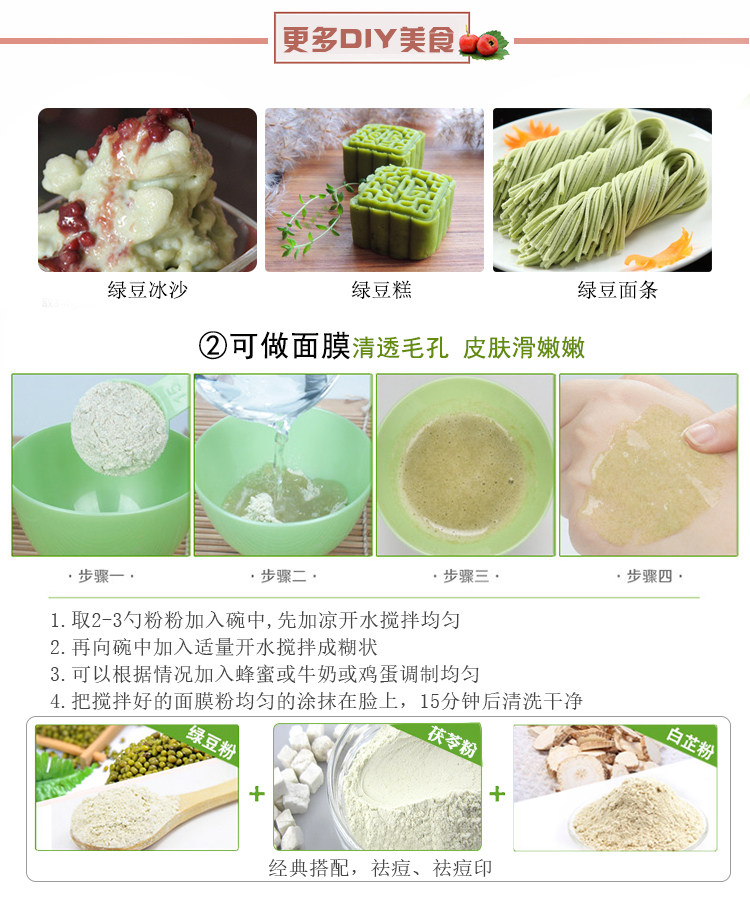 更多DIY美食

绿豆冰沙

绿豆糕

绿豆面条

②可做面膜清透毛孔 皮肤滑嫩嫩

·步骤一·

·步骤二·

·步骤三·

·步骤四·

1. 取2-3勺粉粉加入碗中,先加凉开水搅拌均匀
2. 再向碗中加入适量开水搅拌成糊状
3. 可以根据情况加入蜂蜜或牛奶或鸡蛋调制均匀
4. 把搅拌好的面膜粉均匀的涂抹在脸上，15分钟后清洗干净

绿豆粉

+

茯苓粉

+

白芷粉

经典搭配，祛痘、祛痘印