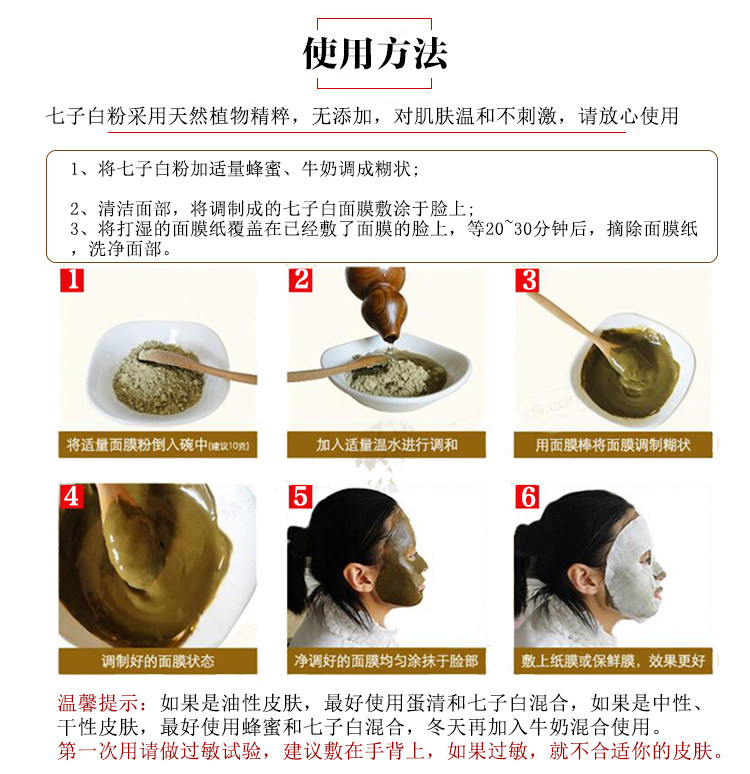 使用方法

七子白粉采用天然植物精粹，无添加，对肌肤温和不刺激，请放心使用

1、将七子白粉加适量蜂蜜、牛奶调成糊状；

2、清洁面部，将调制成的七子白面膜敷涂于脸上；
3、将打湿的面膜纸覆盖在已经敷了面膜的脸上，等20~30分钟后，摘除面膜纸，洗净面部。

1
将适量面膜粉倒入碗中(建议10克)

2
加入适量温水进行调和

3
用面膜棒将面膜调制糊状

4
调制好的面膜状态

5
净调好的面膜均匀涂抹于脸部

6
敷上纸膜或保鲜膜，效果更好

温馨提示：如果是油性皮肤，最好使用蛋清和七子白混合，如果是中性、干性皮肤，最好使用蜂蜜和七子白混合，冬天再加入牛奶混合使用。
第一次用请做过敏试验，建议敷在手背上，如果过敏，就不合适你的皮肤。