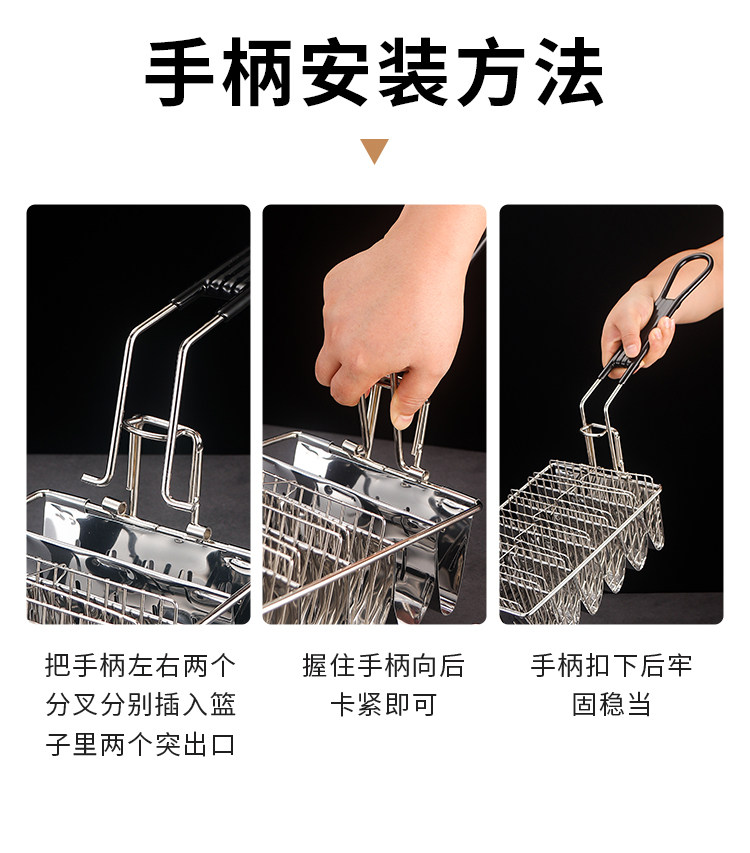 手柄安装方法

把手柄左右两个分叉分别插入篮子里两个突出口

握住手柄向后卡紧即可

手柄扣下后牢固稳当