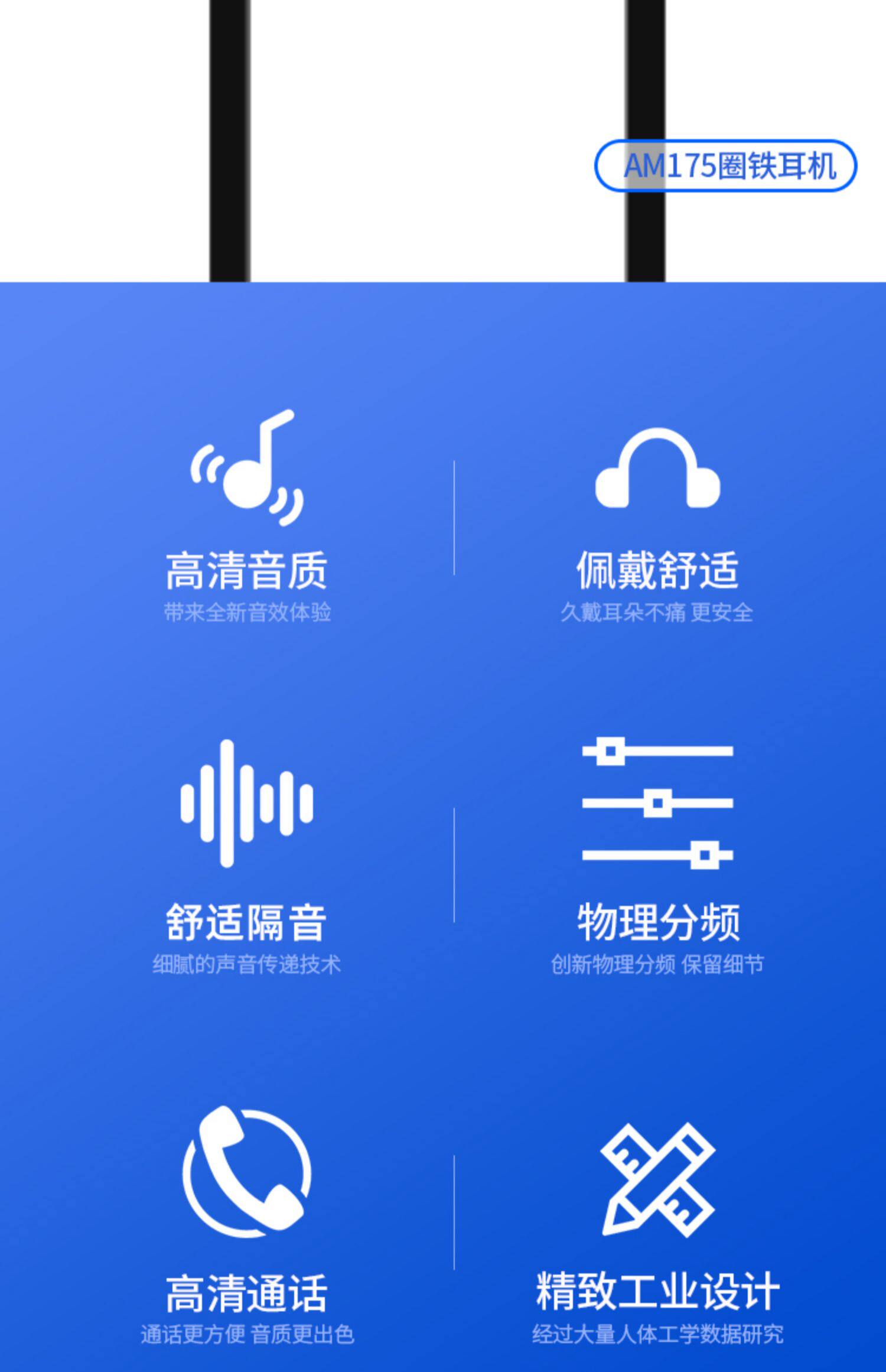 AM175圈铁耳机

高清音质
带来全新音效体验

佩戴舒适
久戴耳朵不痛 更安全

舒适隔音
细腻的声音传递技术

物理分频
创新物理分频 保留细节

高清通话
通话更方便 音质更出色

精致工业设计
经过大量人体工学数据研究