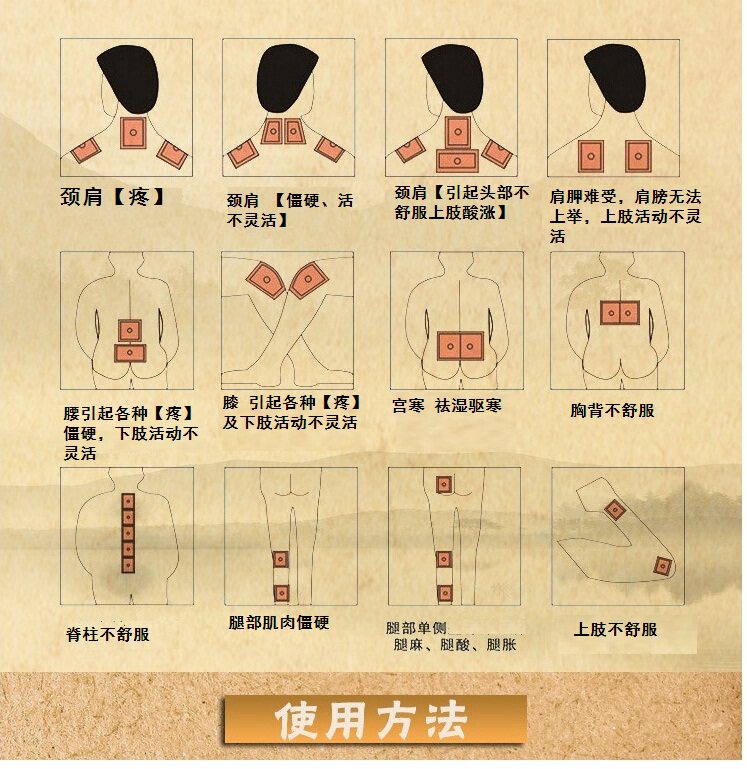 颈肩【疼】

颈肩 【僵硬、活不灵活】

颈肩【引起头部不舒服上肢酸涨】

肩胛难受，肩膀无法上举，上肢活动不灵活

腰引起各种【疼】僵硬，下肢活动不灵活

膝 引起各种【疼】及下肢活动不灵活

宫寒 祛湿驱寒

胸背不舒服

脊柱不舒服

腿部肌肉僵硬

腿部单侧
腿麻、腿酸、腿胀

上肢不舒服

使用方法