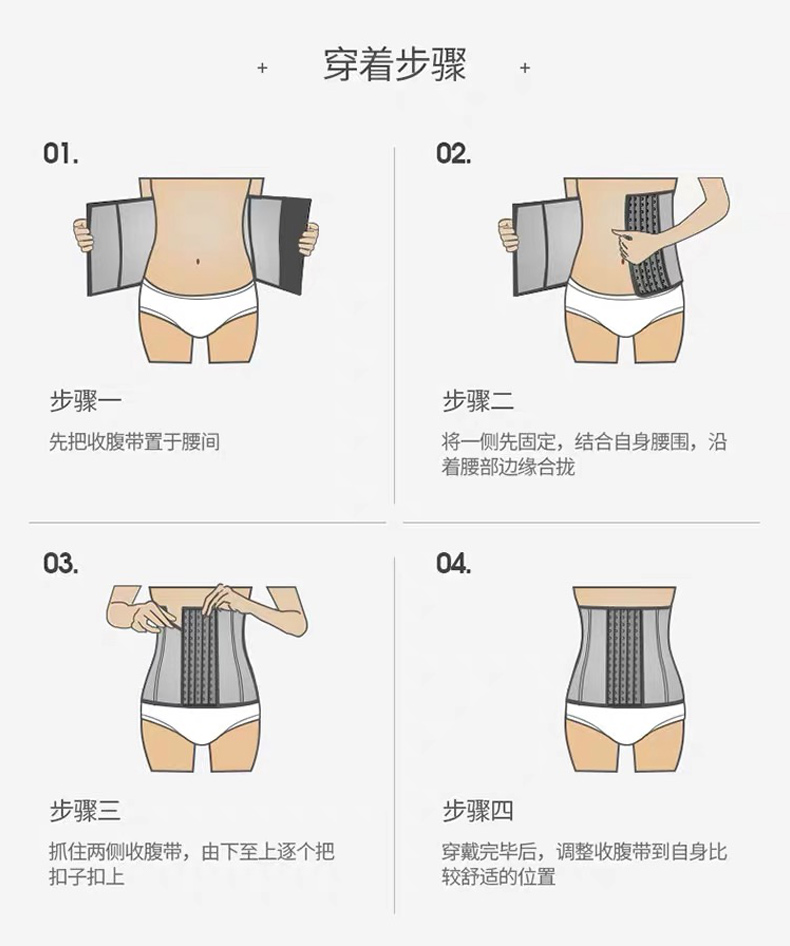 + 穿着步骤 +

01.

步骤一

先把收腹带置于腰间

02.

步骤二

将一侧先固定，结合自身腰围，沿着腰部边缘合拢

03.

步骤三

抓住两侧收腹带，由下至上逐个把扣子扣上

04.

步骤四

穿戴完毕后，调整收腹带到自身比较舒适的位置